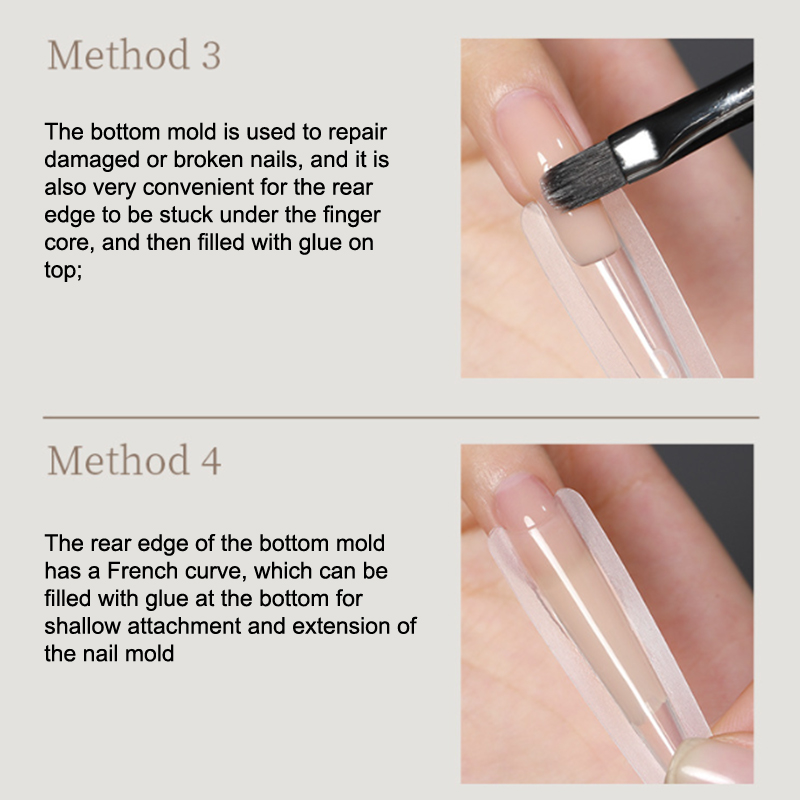 Method 3

The bottom mold is used to repair damaged or broken nails, and it is also very convenient for the rear edge to be stuck under the finger core, and then filled with glue on top;

Method 4

The rear edge of the bottom mold has a French curve, which can be filled with glue at the bottom for shallow attachment and extension of the nail mold