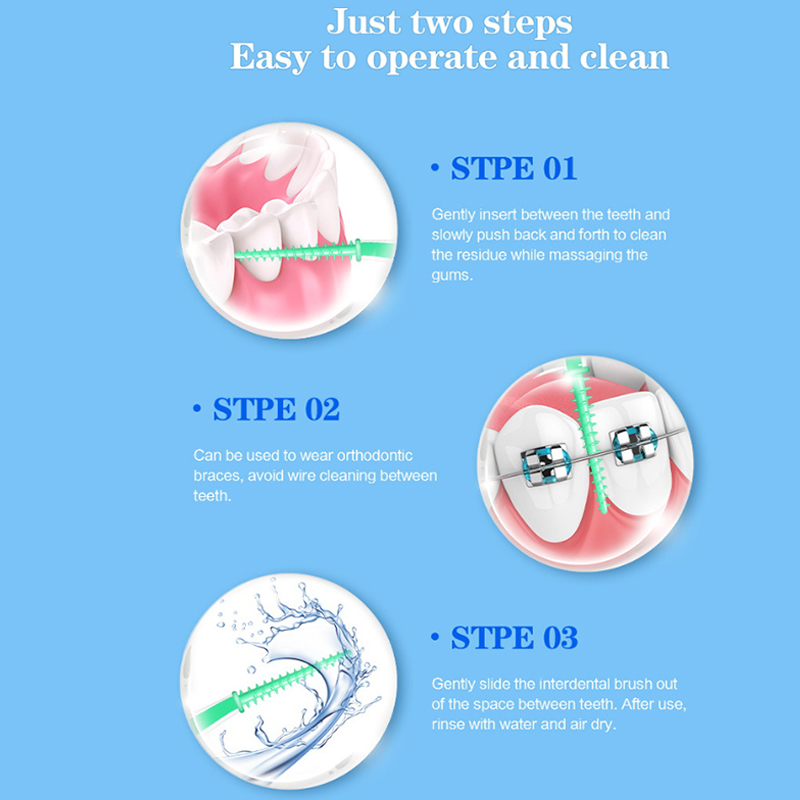 Just two steps
Easy to operate and clean

• STPE 01

Gently insert between the teeth and slowly push back and forth to clean the residue while massaging the gums.

• STPE 02

Can be used to wear orthodontic braces, avoid wire cleaning between teeth.

• STPE 03

Gently slide the interdental brush out of the space between teeth. After use, rinse with water and air dry.