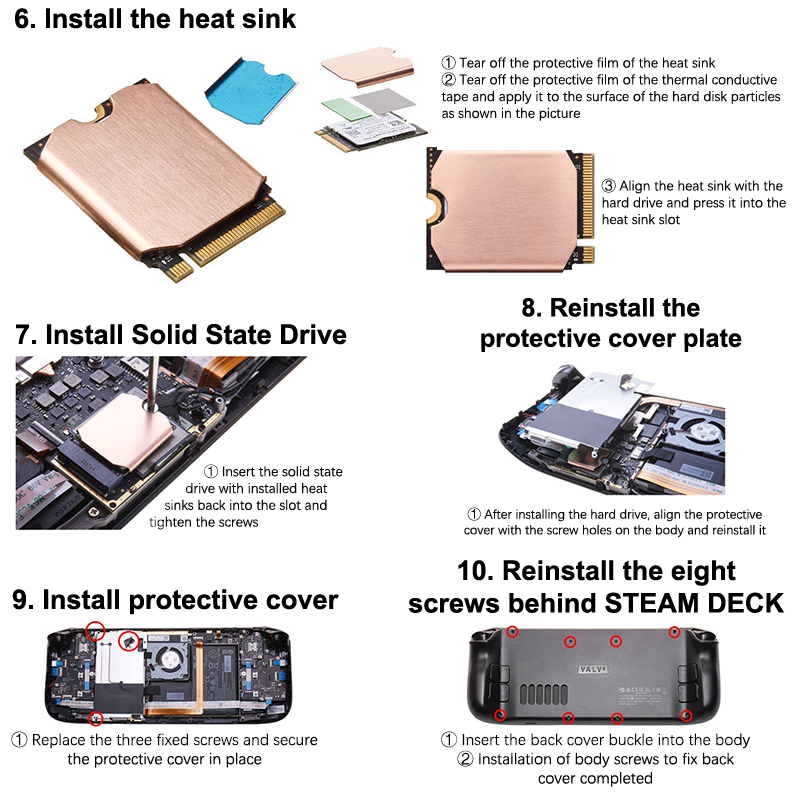 6. Install the heat sink

① Tear off the protective film of the heat sink
② Tear off the protective film of the thermal conductive tape and apply it to the surface of the hard disk particles as shown in the picture

③ Align the heat sink with the hard drive and press it into the heat sink slot

7. Install Solid State Drive

① Insert the solid state drive with installed heat sinks back into the slot and tighten the screws

8. Reinstall the protective cover plate

① After installing the hard drive, align the protective cover with the screw holes on the body and reinstall it

9. Install protective cover

① Replace the three fixed screws and secure the protective cover in place

10. Reinstall the eight screws behind STEAM DECK

VALVE

① Insert the back cover buckle into the body
② Installation of body screws to fix back cover completed