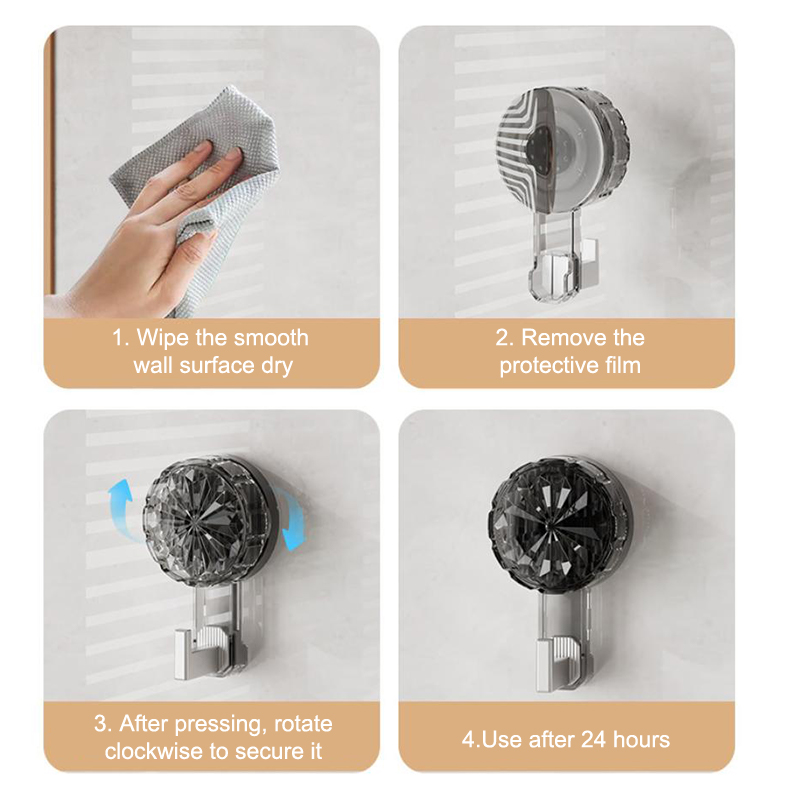 1. Wipe the smooth wall surface dry

2. Remove the protective film

3. After pressing, rotate clockwise to secure it

4.Use after 24 hours