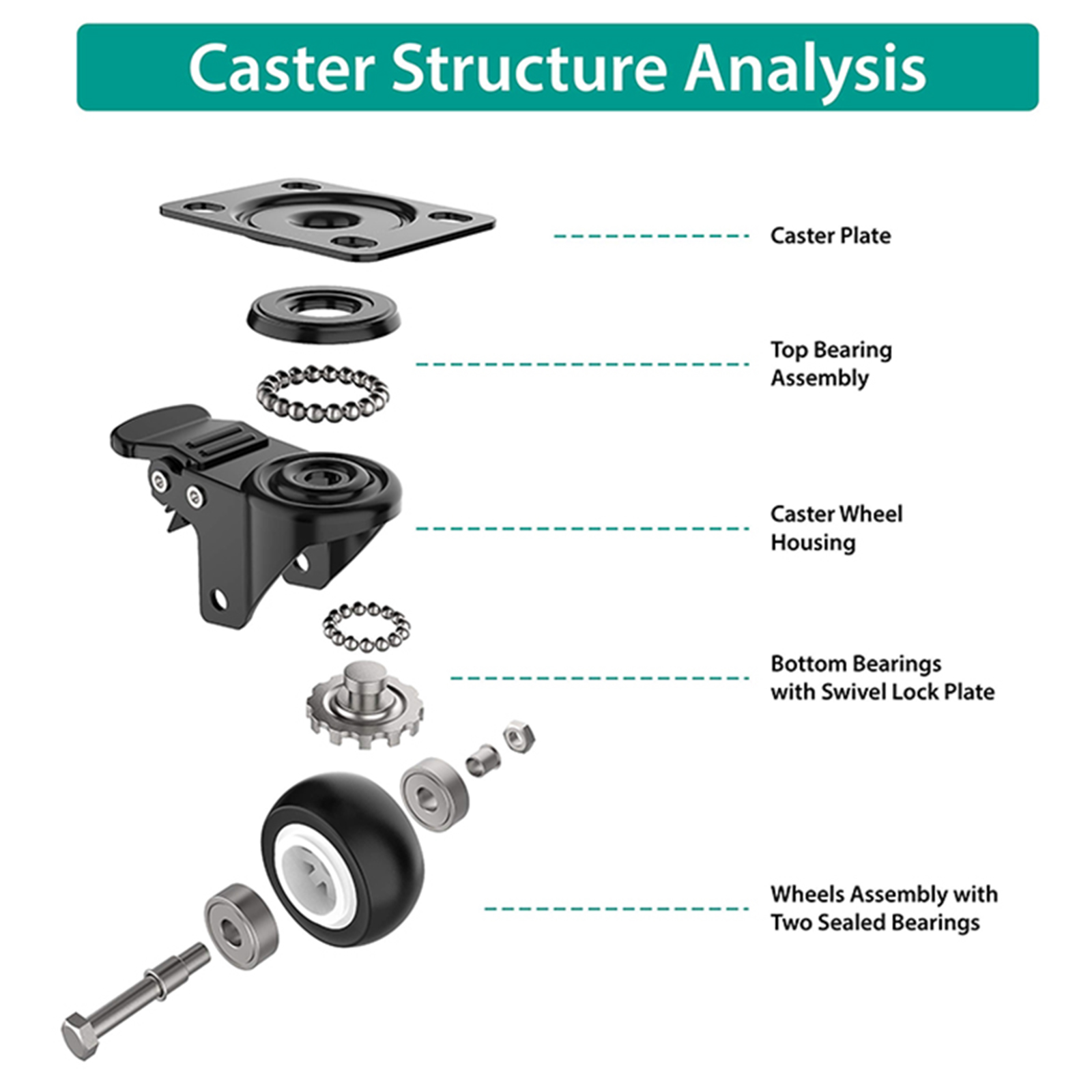 Caster Structure Analysis

Caster Plate

Top Bearing Assembly

Caster Wheel Housing

Bottom Bearings with Swivel Lock Plate

Wheels Assembly with Two Sealed Bearings