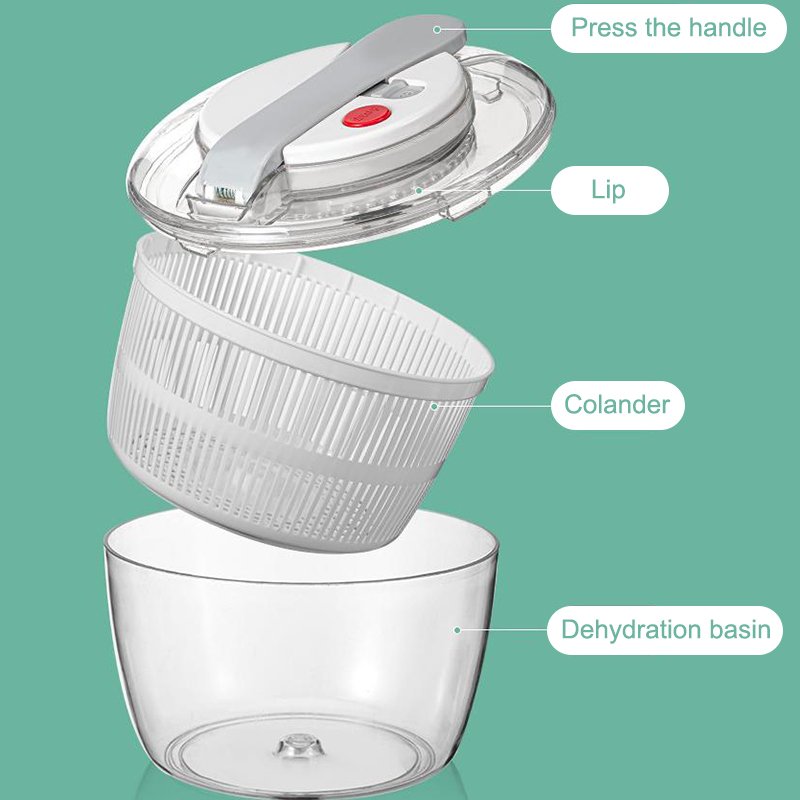 Press the handle

Lip

Colander

Dehydration basin