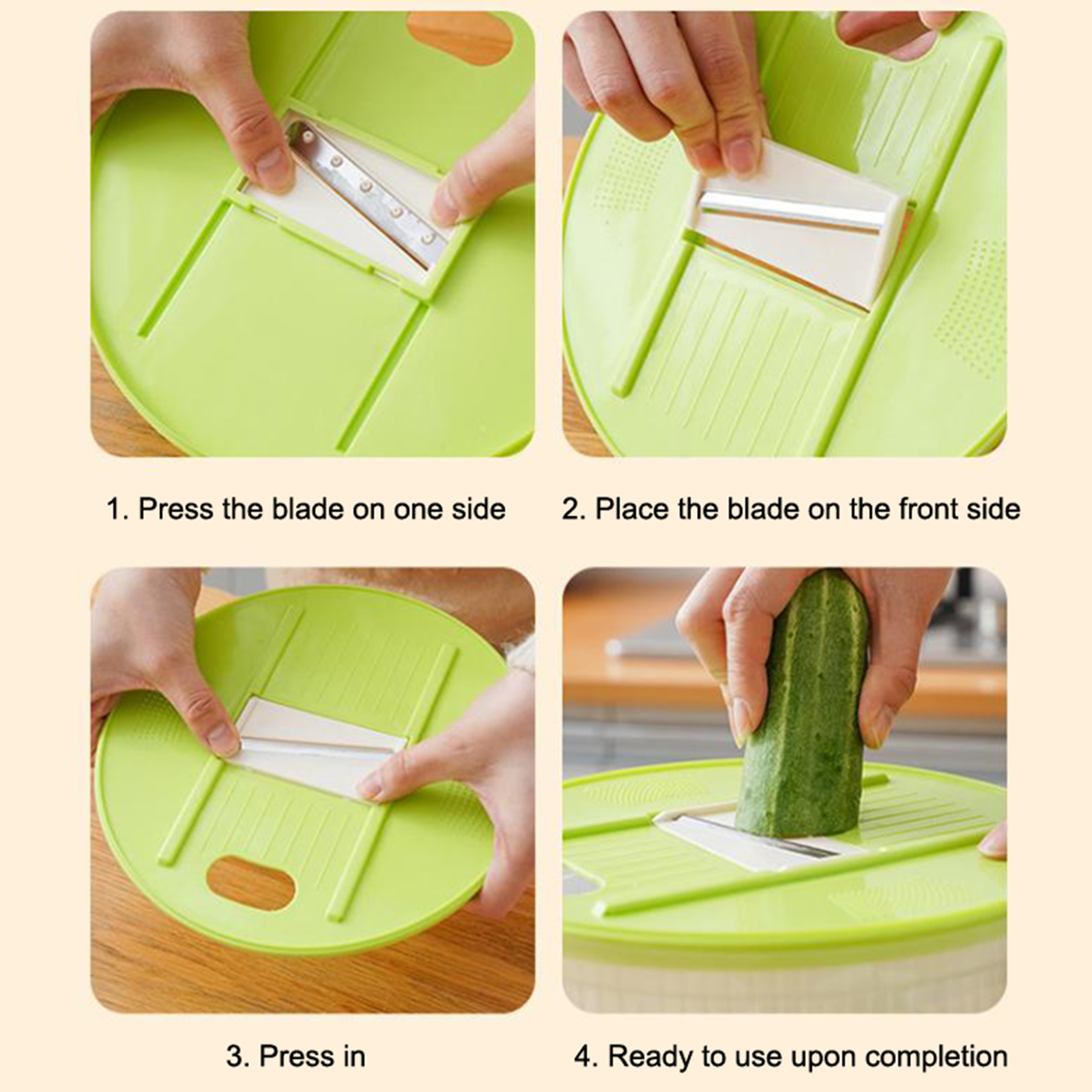 1. Press the blade on one side

2. Place the blade on the front side

3. Press in

4. Ready to use upon completion