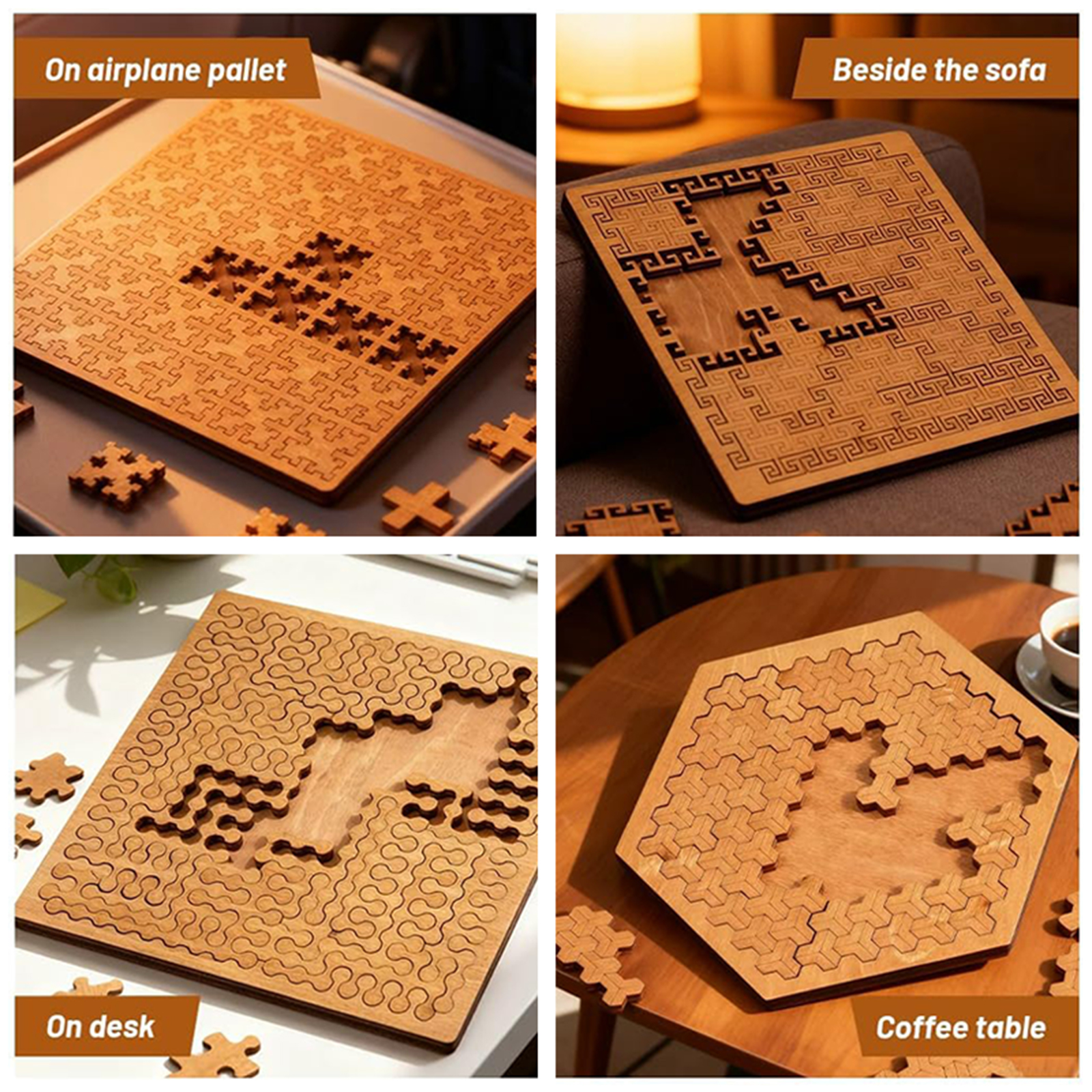 On airplane pallet

Beside the sofa

On desk

Coffee table