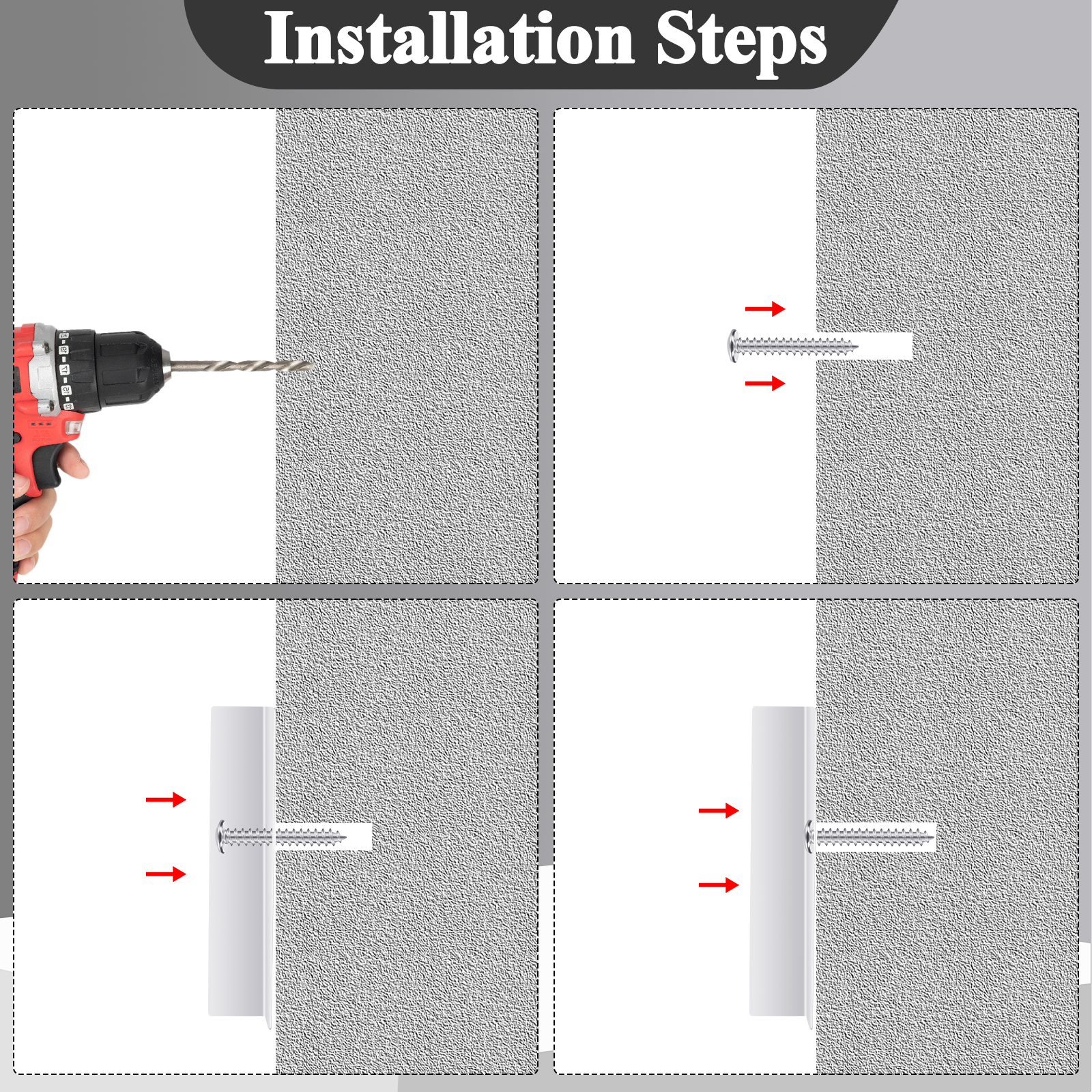 Installation Steps