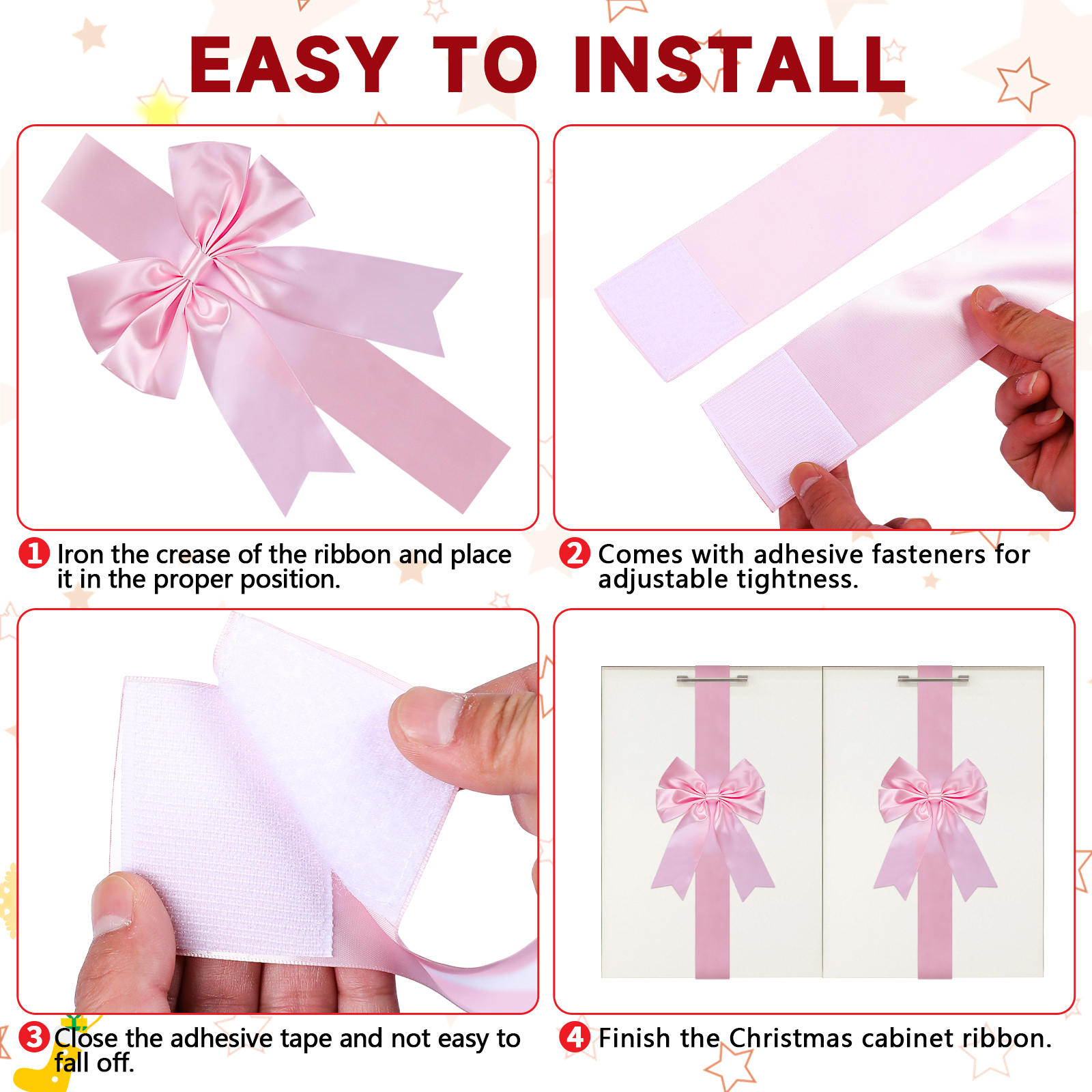 EASY TO INSTALL

1 Iron the crease of the ribbon and place it in the proper position.

2 Comes with adhesive fasteners for adjustable tightness.

3 Close the adhesive tape and not easy to fall off.

4 Finish the Christmas cabinet ribbon.