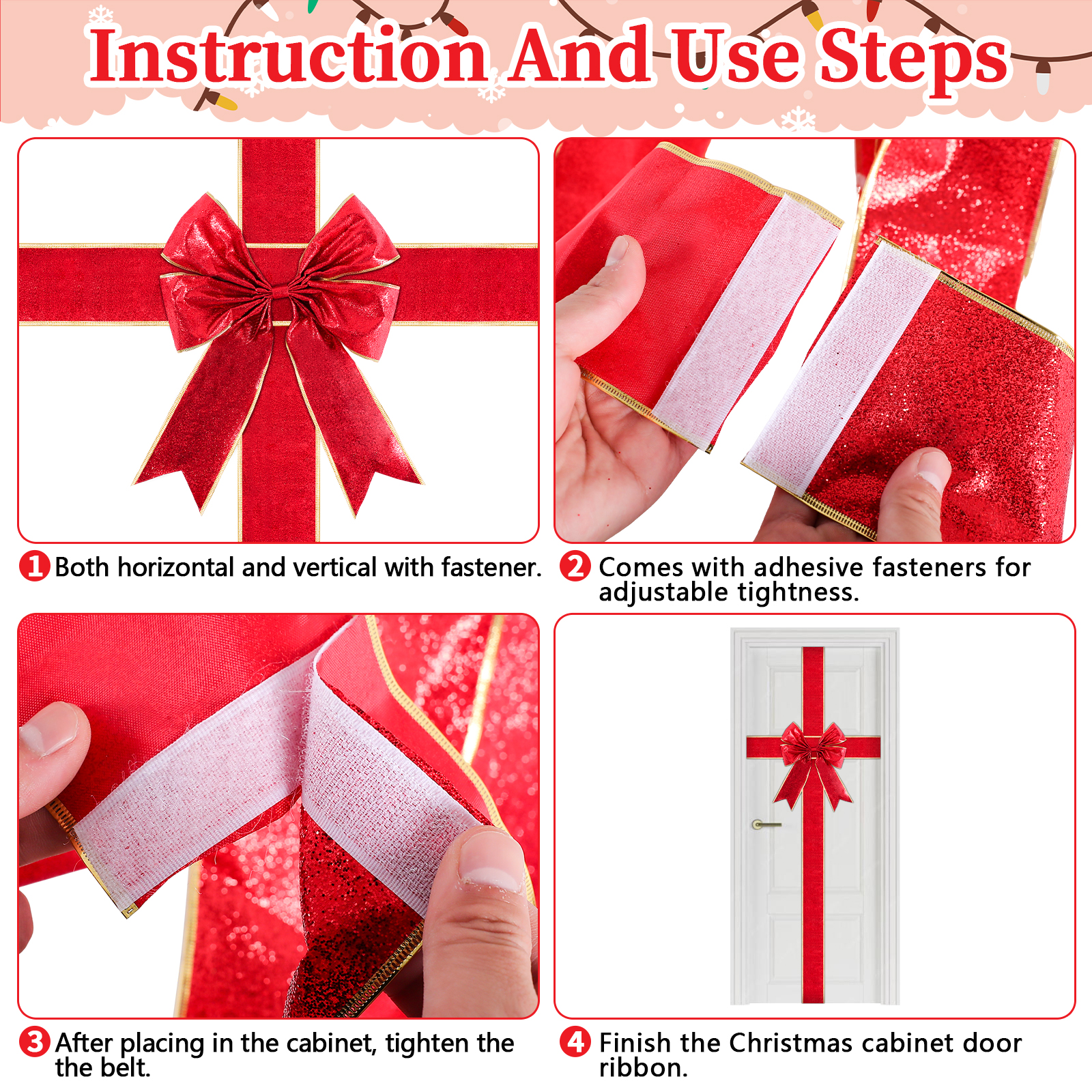 Instruction And Use Steps

1 Both horizontal and vertical with fastener.

2 Comes with adhesive fasteners for adjustable tightness.

3 After placing in the cabinet, tighten the the belt.

4 Finish the Christmas cabinet door ribbon.