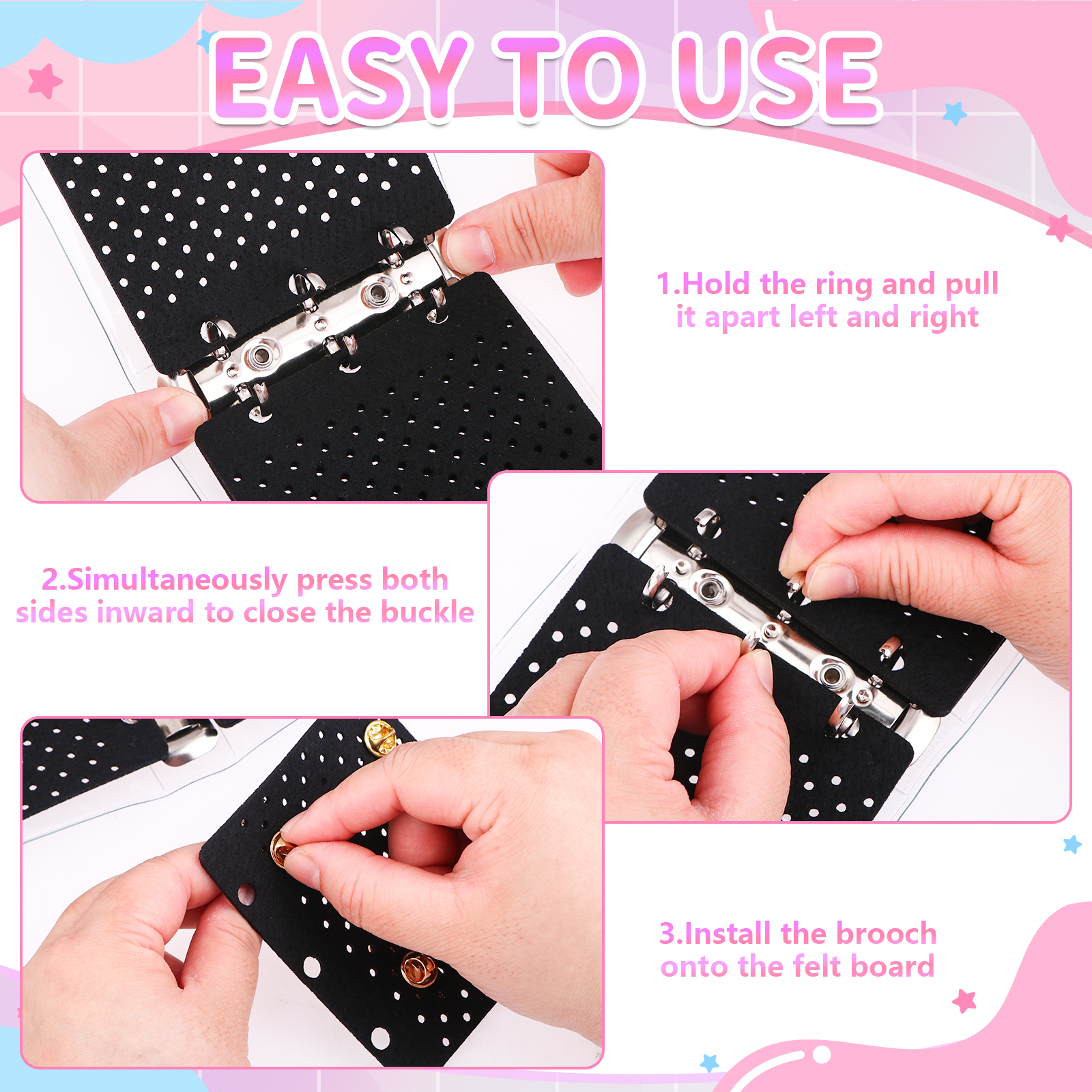 EASY TO USE

1.Hold the ring and pull it apart left and right

2.Simultaneously press both sides inward to close the buckle

3.Install the brooch onto the felt board