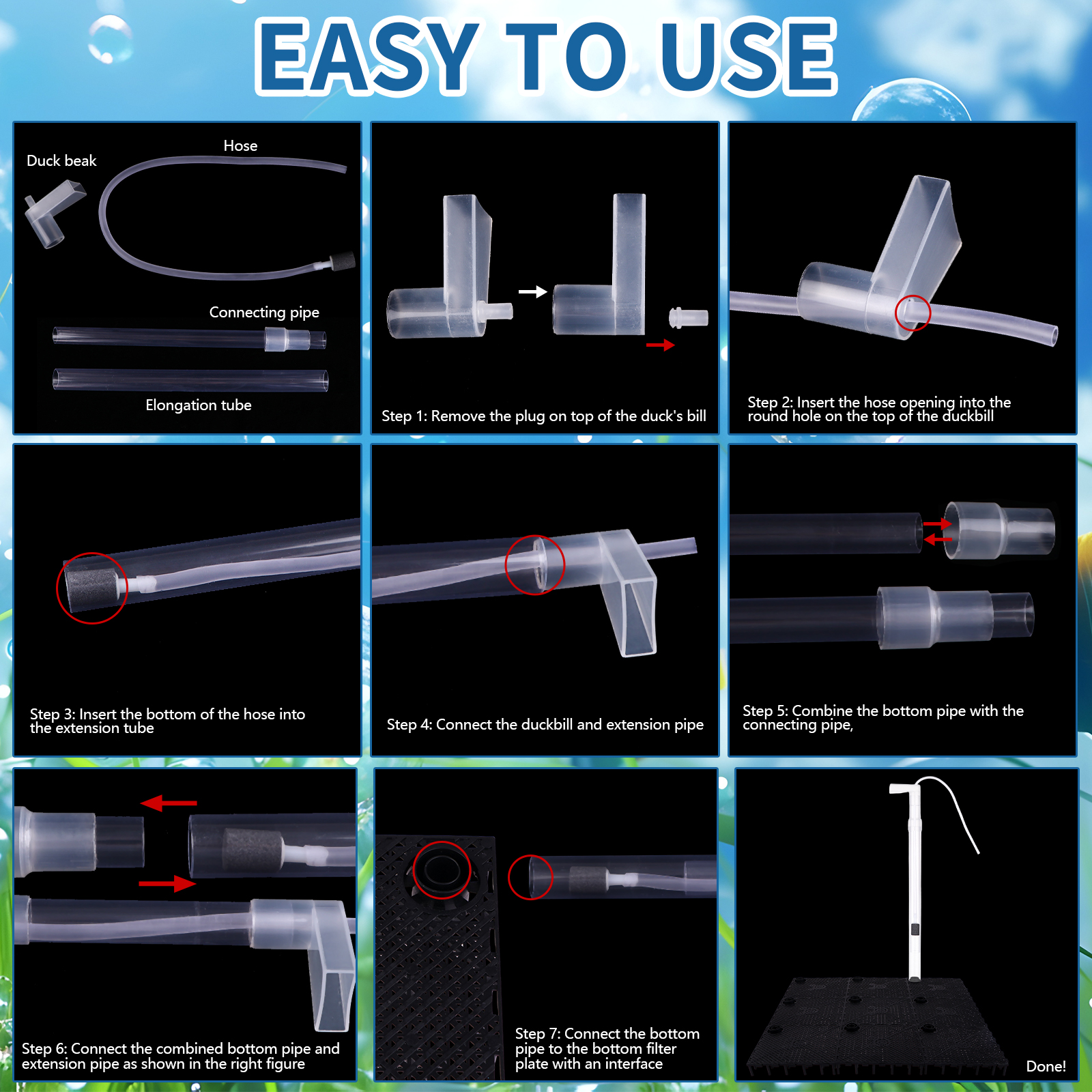 EASY TO USE

Duck beak

Hose

Connecting pipe

Elongation tube

Step 1: Remove the plug on top of the duck's bill

Step 2: Insert the hose opening into the round hole on the top of the duckbill

Step 3: Insert the bottom of the hose into the extension tube

Step 4: Connect the duckbill and extension pipe

Step 5: Combine the bottom pipe with the connecting pipe,

Step 6: Connect the combined bottom pipe and extension pipe as shown in the right figure

Step 7: Connect the bottom pipe to the bottom filter plate with an interface

Done!