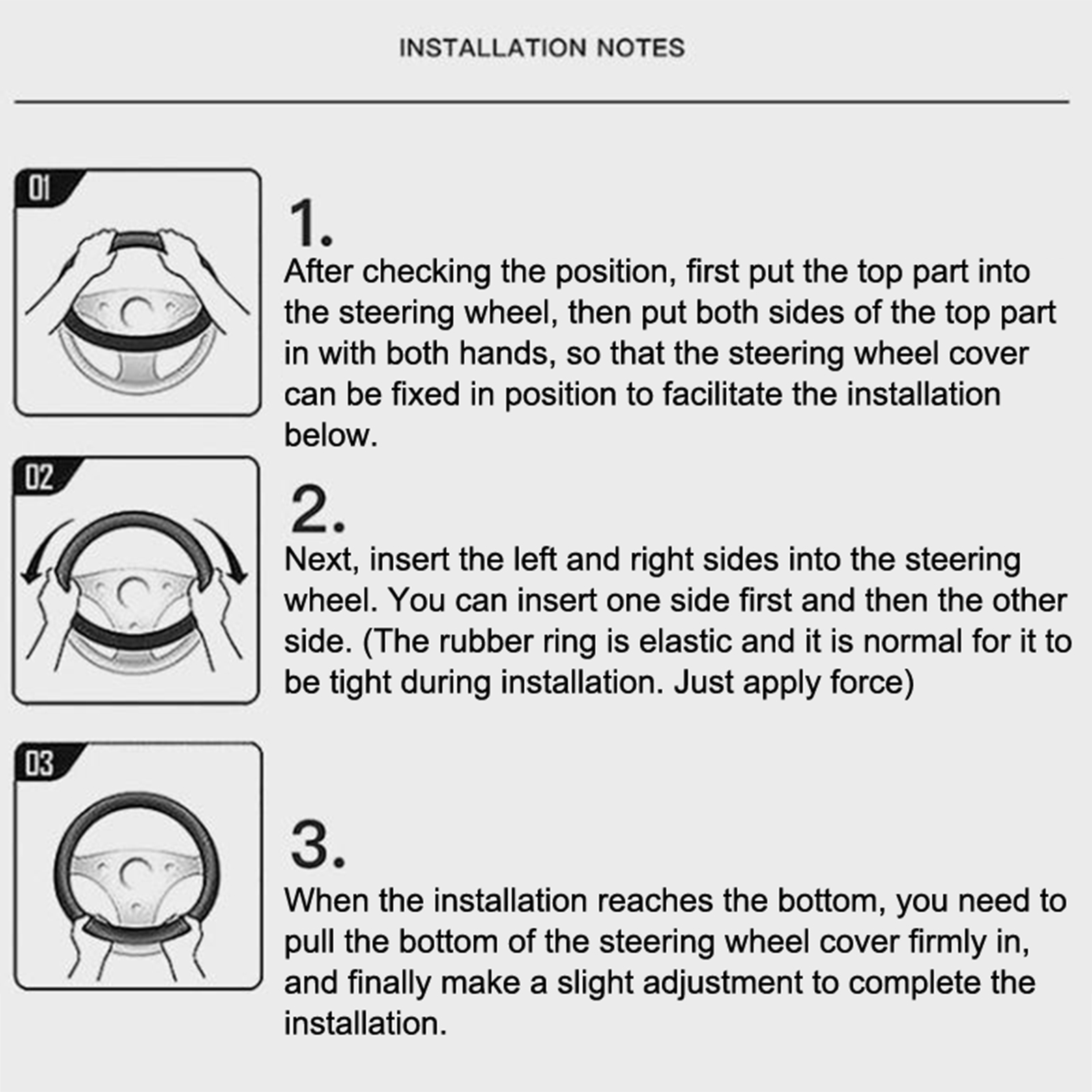 INSTALLATION NOTES

01

1.
After checking the position, first put the top part into the steering wheel, then put both sides of the top part in with both hands, so that the steering wheel cover can be fixed in position to facilitate the installation below.

02

2.
Next, insert the left and right sides into the steering wheel. You can insert one side first and then the other side. (The rubber ring is elastic and it is normal for it to be tight during installation. Just apply force)

03

3.
When the installation reaches the bottom, you need to pull the bottom of the steering wheel cover firmly in, and finally make a slight adjustment to complete the installation.