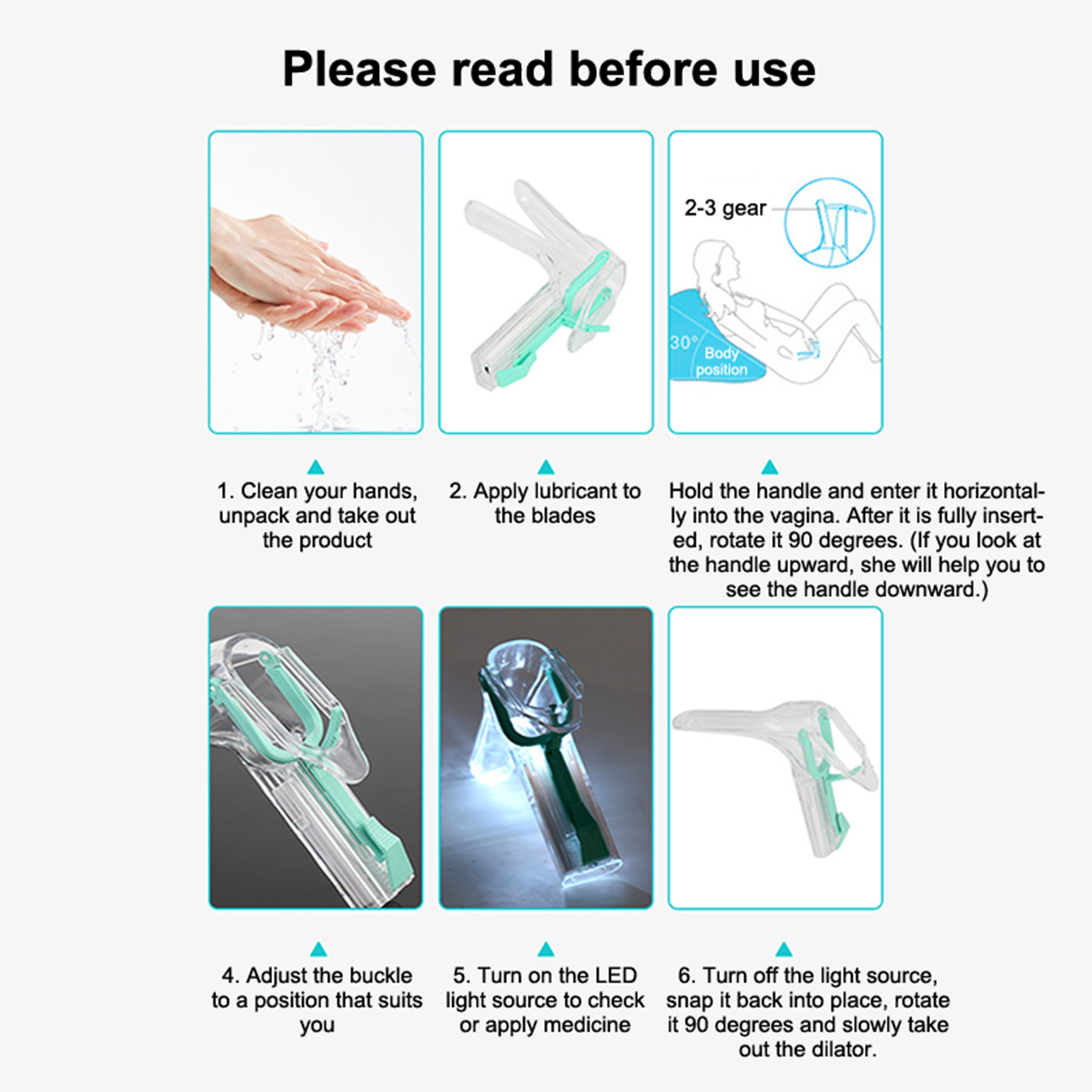 Please read before use

2-3 gear

30°

Body position

1. Clean your hands, unpack and take out the product

2. Apply lubricant to the blades

Hold the handle and enter it horizontally into the vagina. After it is fully inserted, rotate it 90 degrees. (If you look at the handle upward, she will help you to see the handle downward.)

4. Adjust the buckle to a position that suits you

5. Turn on the LED light source to check or apply medicine

6. Turn off the light source, snap it back into place, rotate it 90 degrees and slowly take out the dilator.