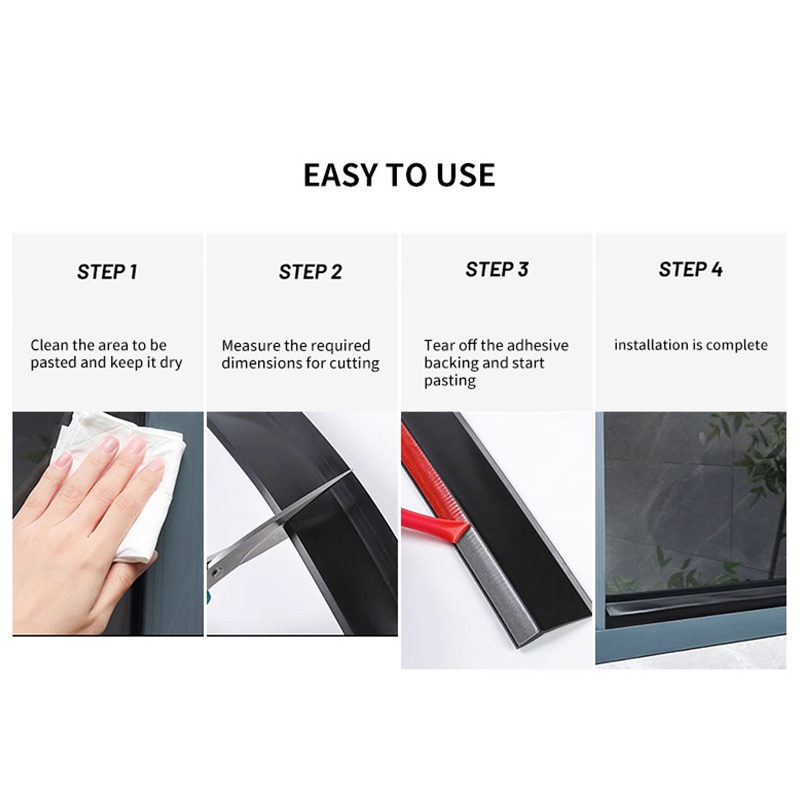 EASY TO USE

STEP 1

Clean the area to be pasted and keep it dry

STEP 2

Measure the required dimensions for cutting

STEP 3

Tear off the adhesive backing and start pasting

STEP 4

installation is complete