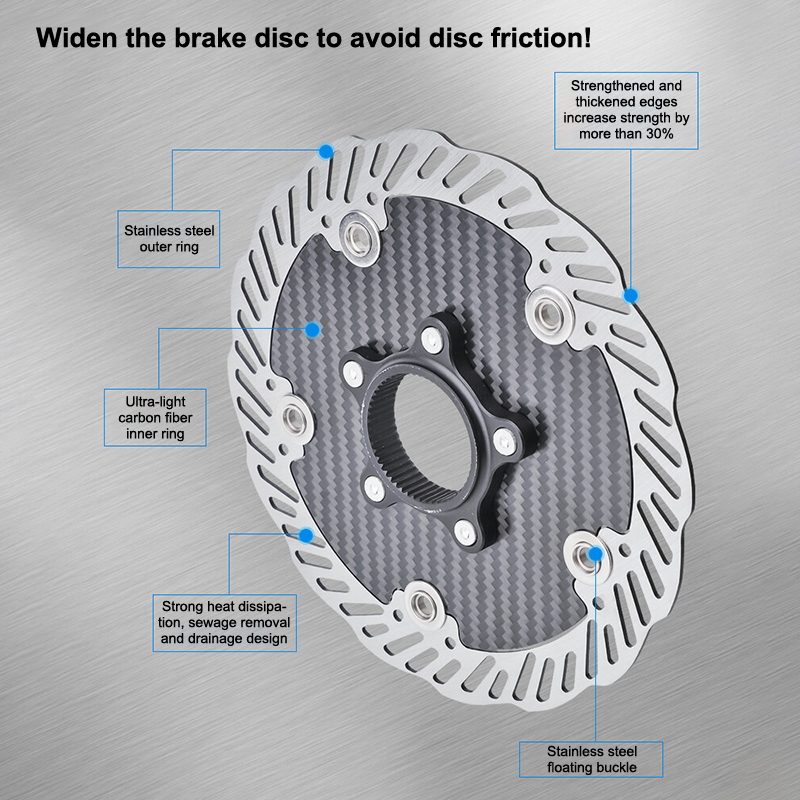 Widen the brake disc to avoid disc friction!

Strengthened and thickened edges increase strength by more than 30%

Stainless steel outer ring

Ultra-light carbon fiber inner ring

Strong heat dissipation, sewage removal and drainage design

Stainless steel floating buckle