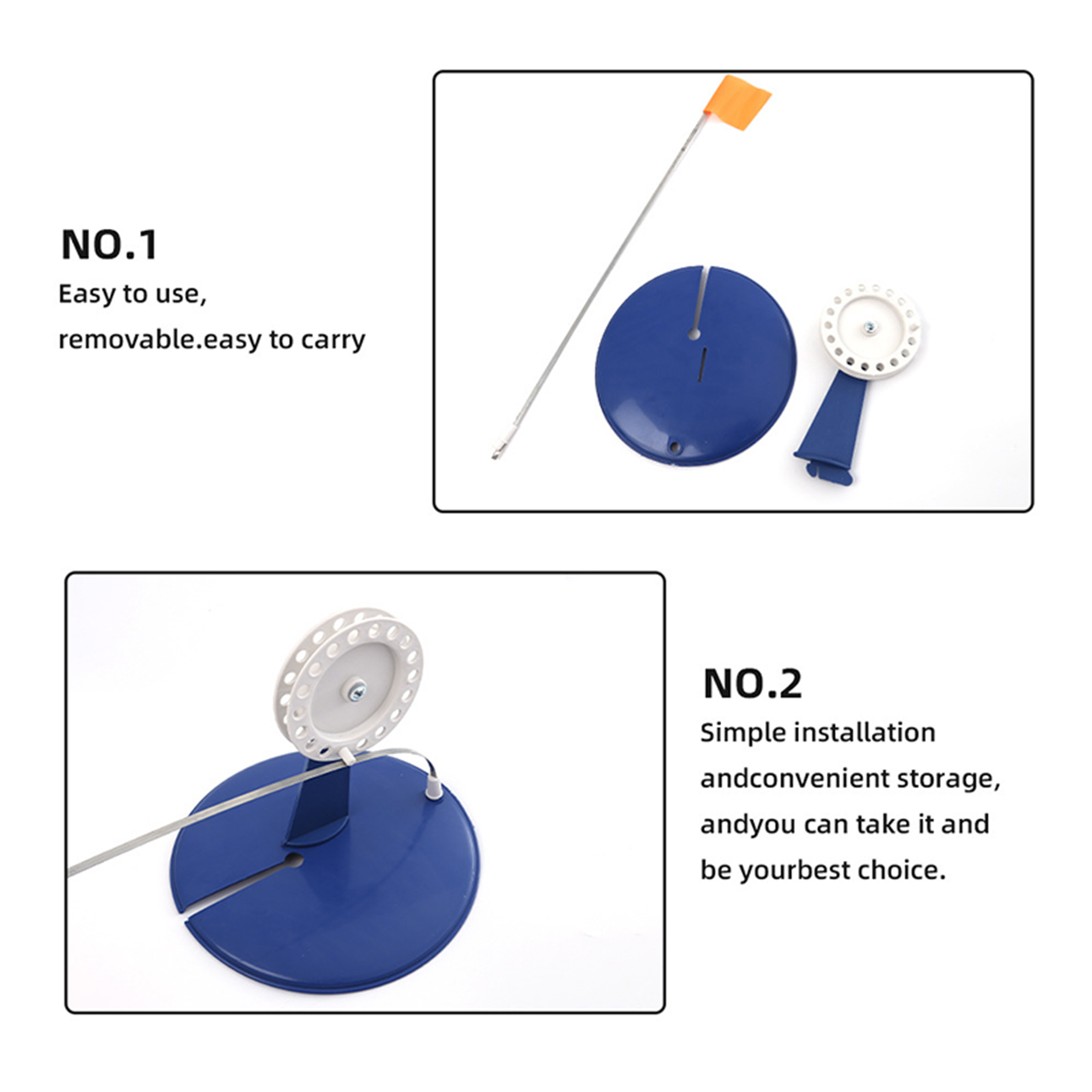 NO.1
Easy to use,
removable.easy to carry

NO.2
Simple installation
andconvenient storage,
andyou can take it and
be yourbest choice.