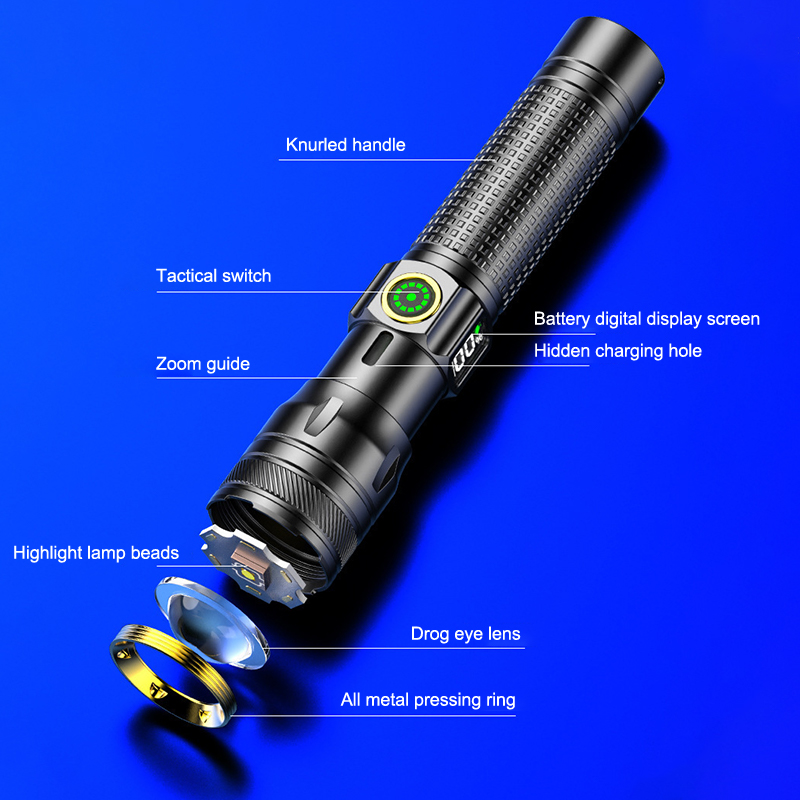 Knurled handle

Tactical switch

Battery digital display screen

Hidden charging hole

Zoom guide

100

Highlight lamp beads

Drog eye lens

All metal pressing ring