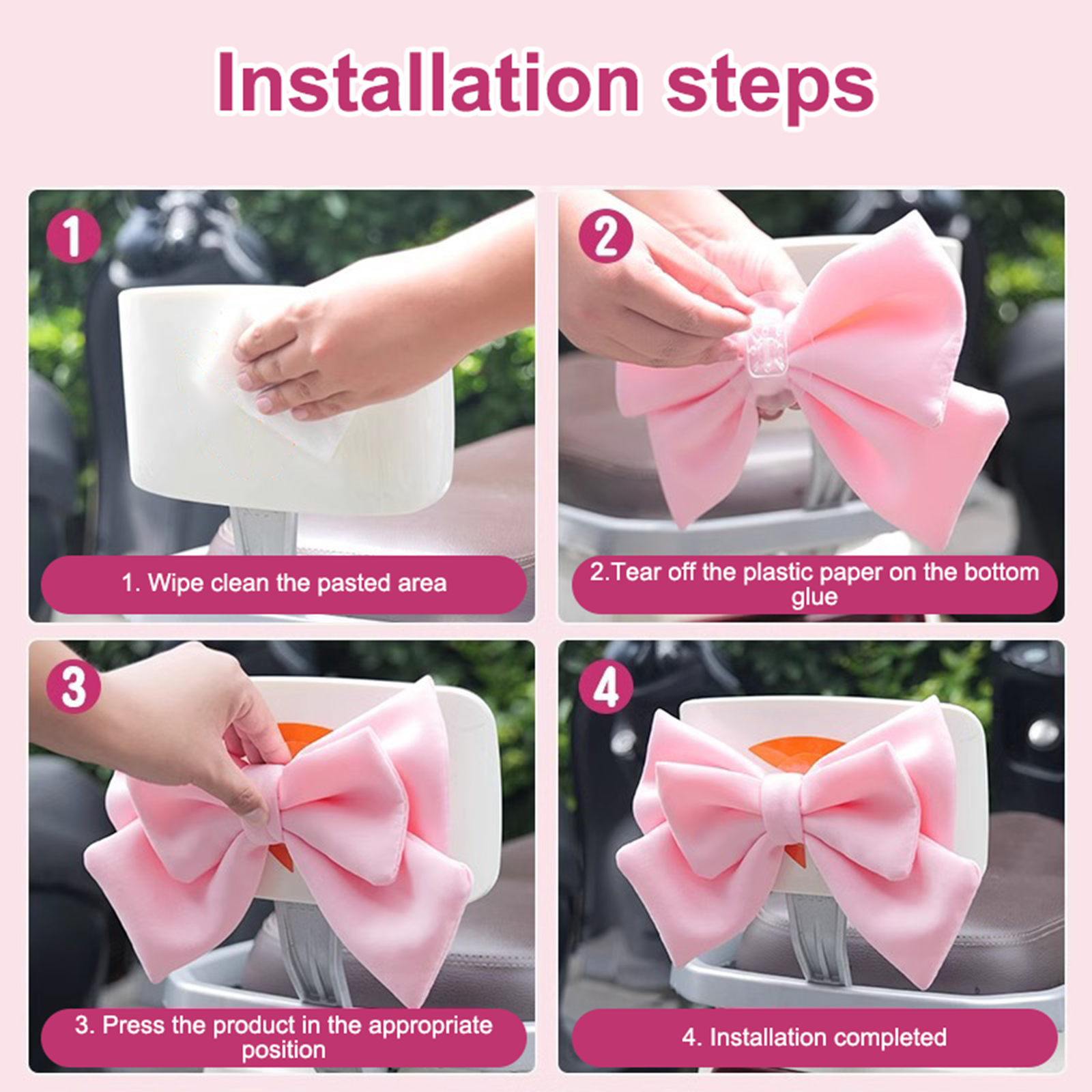 Installation steps

1

1. Wipe clean the pasted area

2

2.Tear off the plastic paper on the bottom glue

3

3. Press the product in the appropriate position

4

4. Installation completed