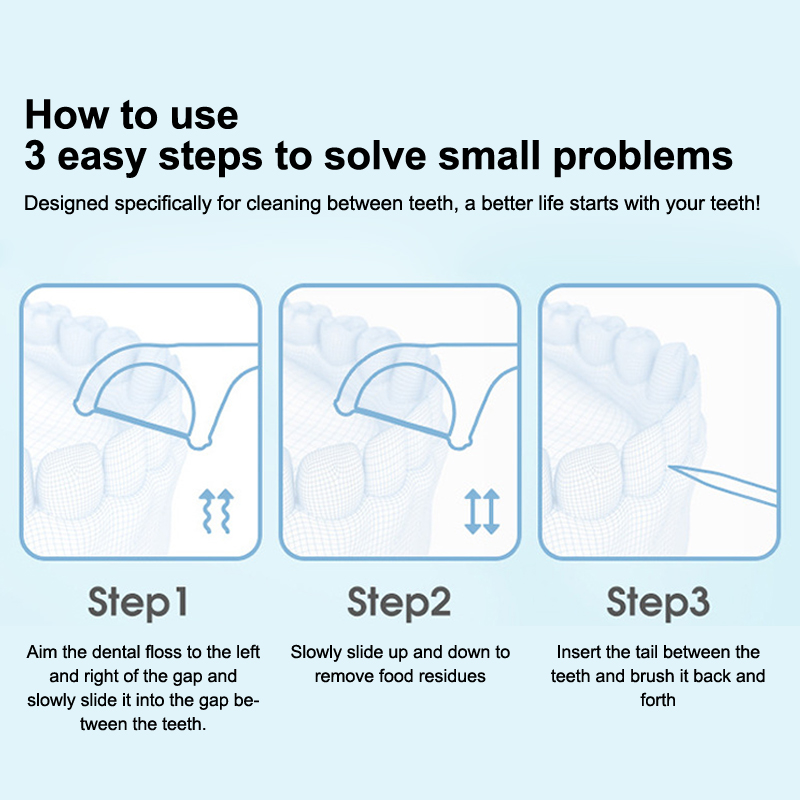 How to use
3 easy steps to solve small problems

Designed specifically for cleaning between teeth, a better life starts with your teeth!

Step1

Aim the dental floss to the left and right of the gap and slowly slide it into the gap between the teeth.

Step2

Slowly slide up and down to remove food residues

Step3

Insert the tail between the teeth and brush it back and forth