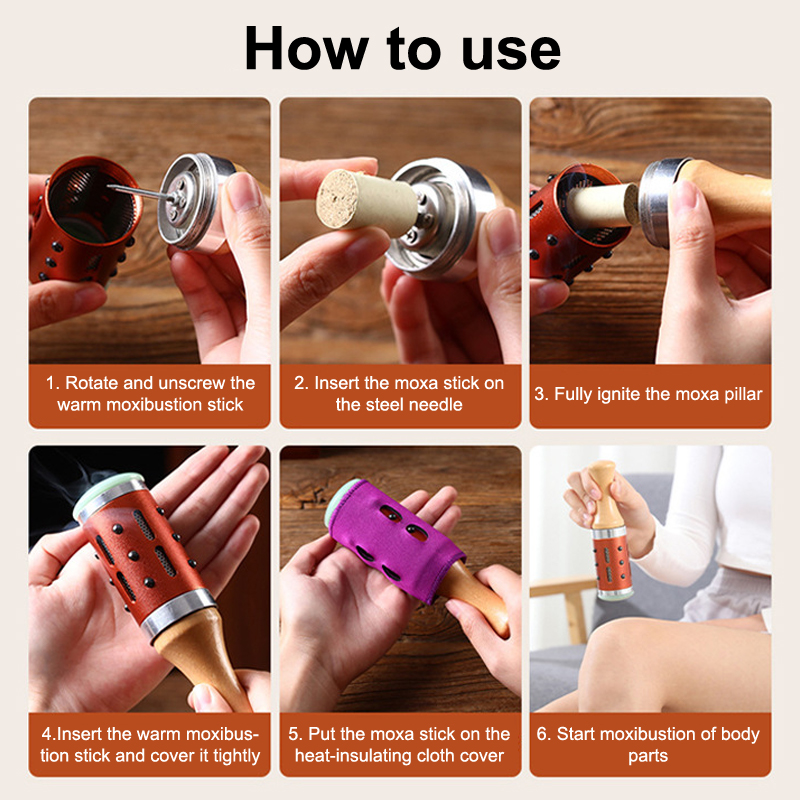 How to use

1. Rotate and unscrew the warm moxibustion stick

2. Insert the moxa stick on the steel needle

3. Fully ignite the moxa pillar

4.Insert the warm moxibustion stick and cover it tightly

5. Put the moxa stick on the heat-insulating cloth cover

6. Start moxibustion of body parts