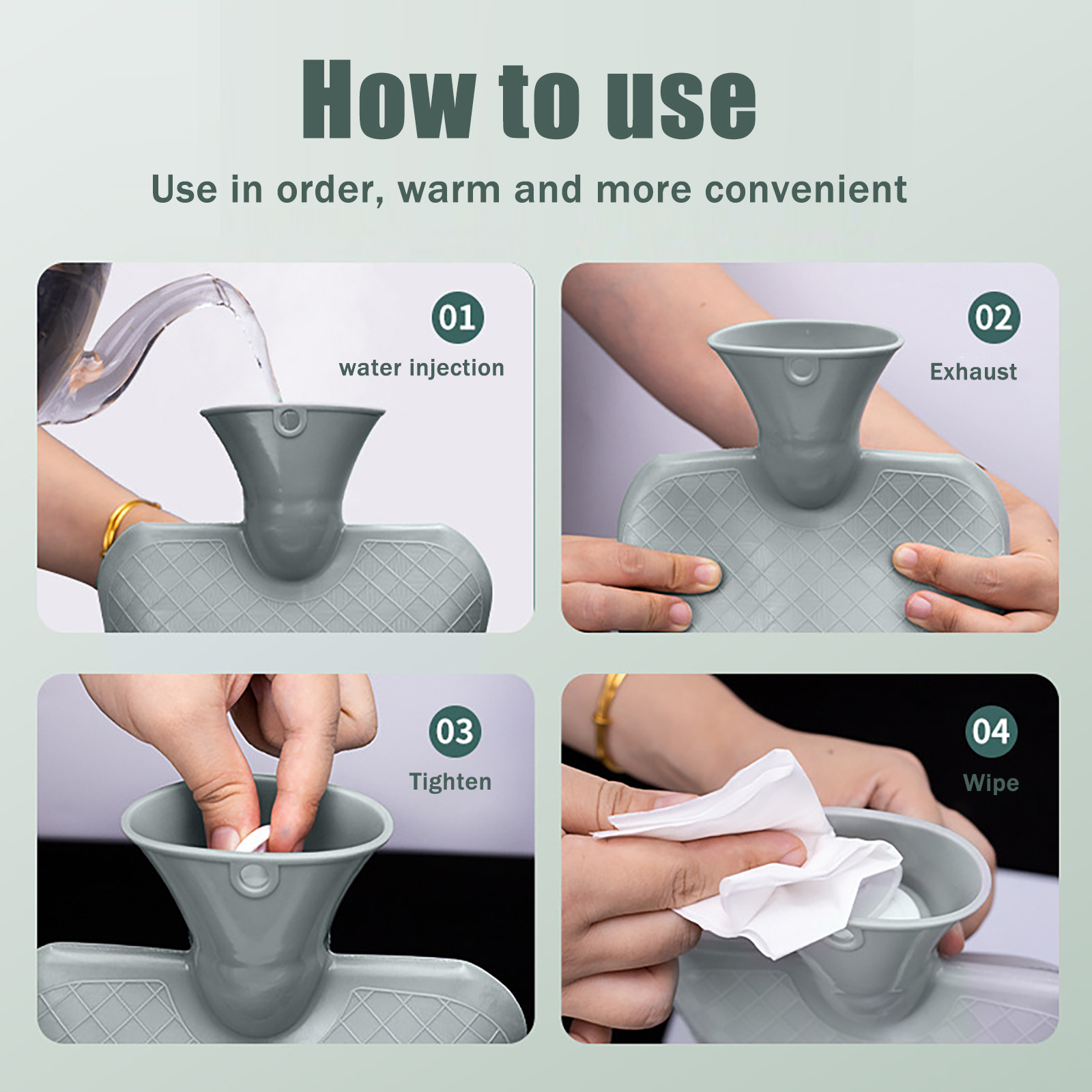 How to use

Use in order, warm and more convenient

01
water injection

02
Exhaust

03
Tighten

04
Wipe