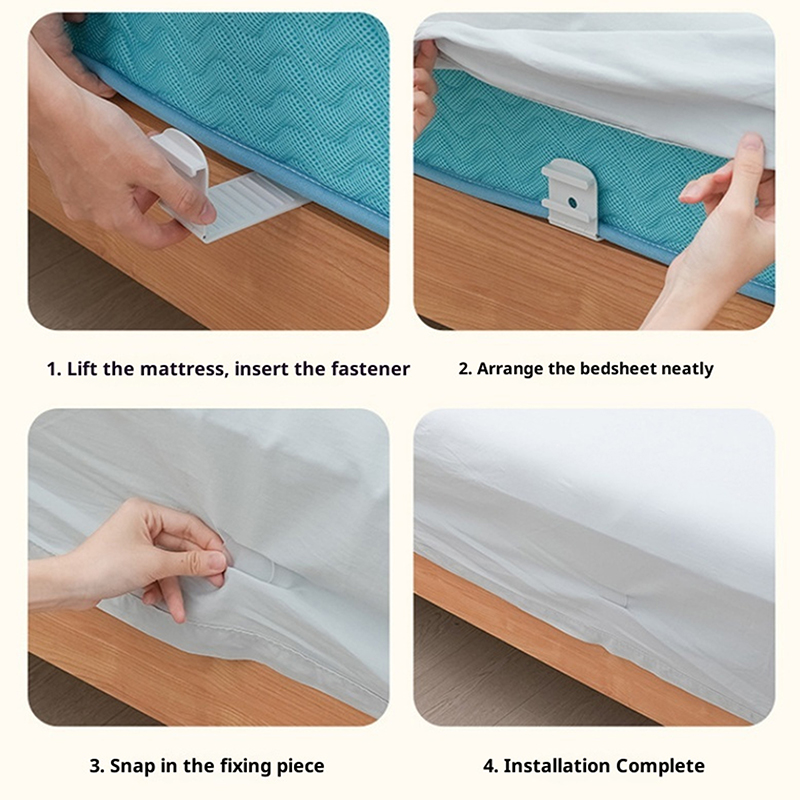 1. Lift the mattress, insert the fastener

2. Arrange the bedsheet neatly

3. Snap in the fixing piece

4. Installation Complete