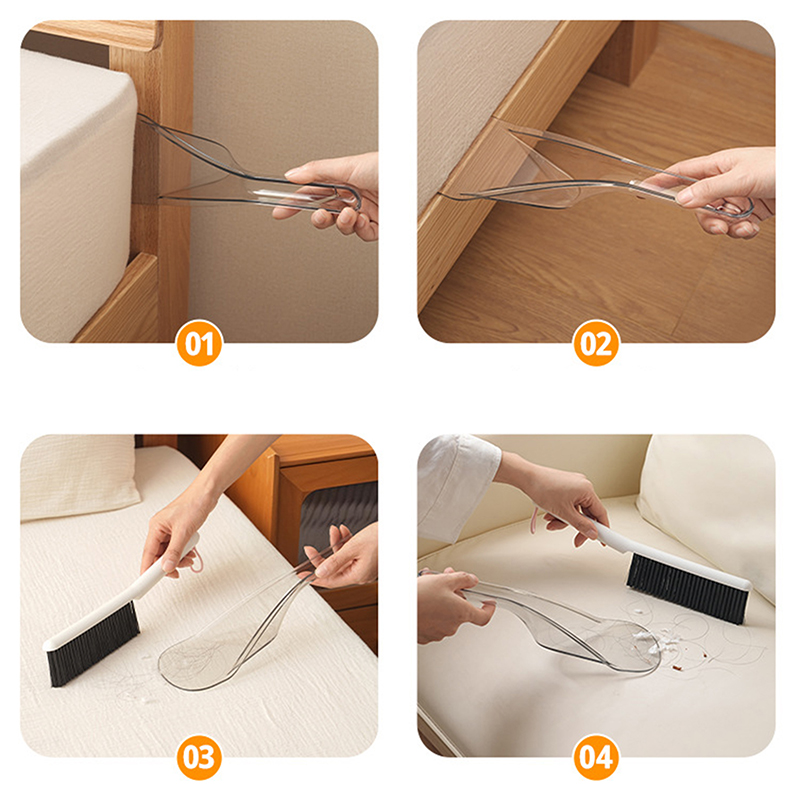 01

02

03

04