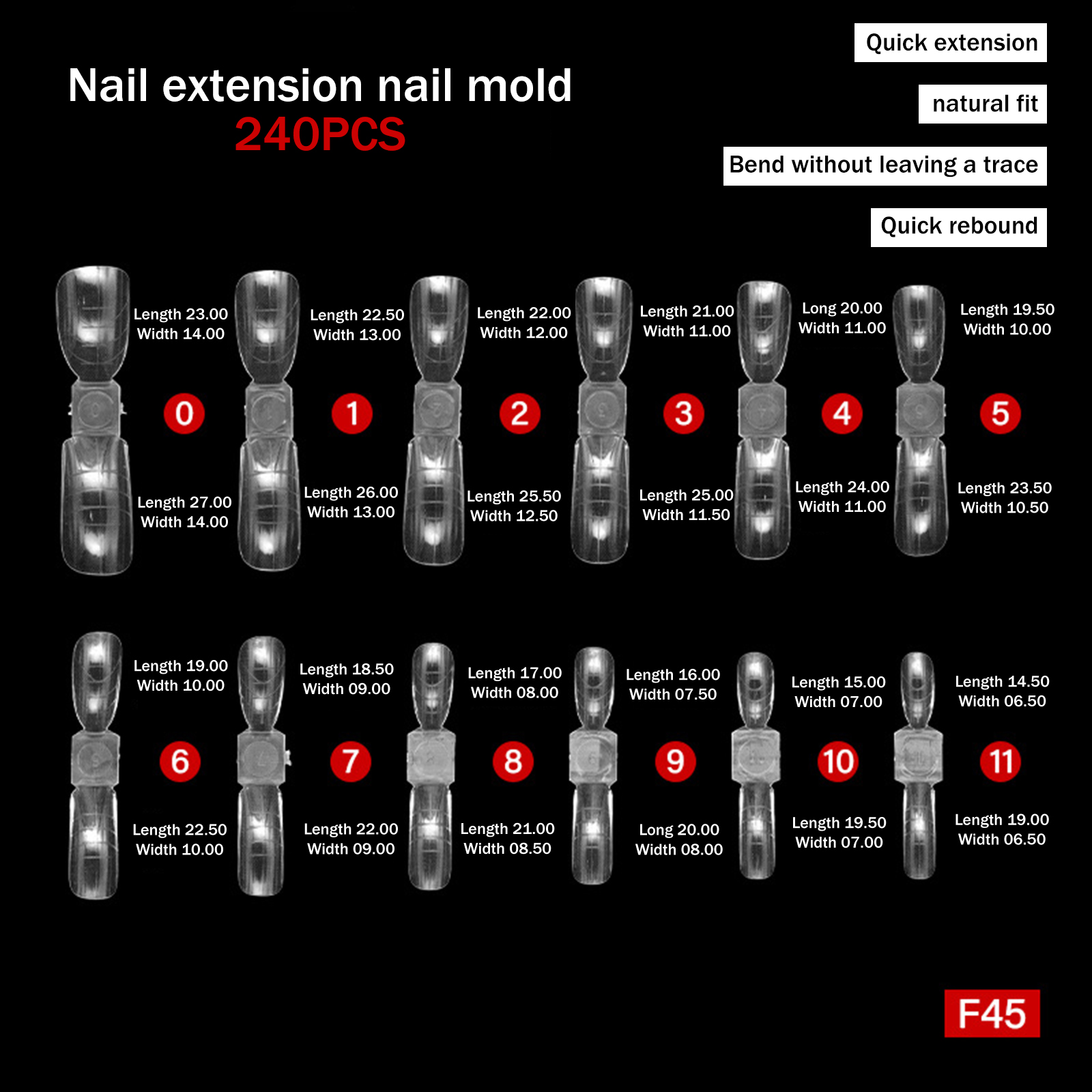 Nail extension nail mold
240PCS

Quick extension

natural fit

Bend without leaving a trace

Quick rebound

Length 23.00
Width 14.00

0

Length 27.00
Width 14.00

Length 22.50
Width 13.00

1

Length 26.00
Width 13.00

Length 22.00
Width 12.00

2

Length 25.50
Width 12.50

Length 21.00
Width 11.00

3

Length 25.00
Width 11.50

Long 20.00
Width 11.00

4

Length 24.00
Width 11.00

Length 19.50
Width 10.00

5

Length 23.50
Width 10.50

Length 19.00
Width 10.00

6

Length 22.50
Width 10.00

Length 18.50
Width 09.00

7

Length 22.00
Width 09.00

Length 17.00
Width 08.00

8

Length 21.00
Width 08.50

Length 16.00
Width 07.50

9

Long 20.00
Width 08.00

Length 15.00
Width 07.00

10

Length 19.50
Width 07.00

Length 14.50
Width 06.50

11

Length 19.00
Width 06.50

F45