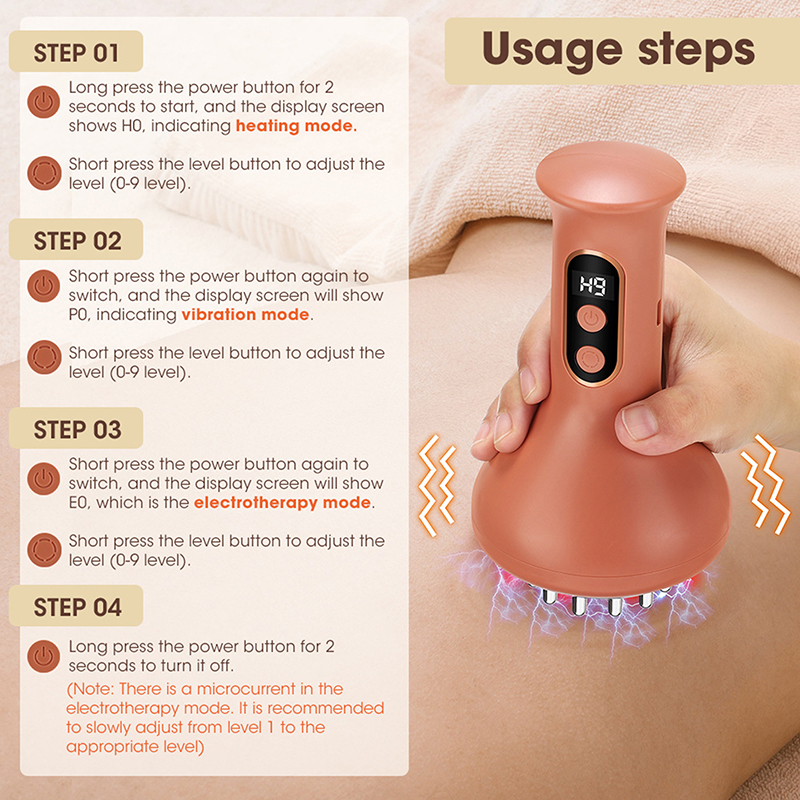 Usage steps

STEP 01

Long press the power button for 2 seconds to start, and the display screen shows H0, indicating heating mode.

Short press the level button to adjust the level (0-9 level).

STEP 02

Short press the power button again to switch, and the display screen will show P0, indicating vibration mode.

Short press the level button to adjust the level (0-9 level).

STEP 03

Short press the power button again to switch, and the display screen will show E0, which is the electrotherapy mode.

Short press the level button to adjust the level (0-9 level).

STEP 04

Long press the power button for 2 seconds to turn it off.

(Note: There is a microcurrent in the electrotherapy mode. It is recommended to slowly adjust from level 1 to the appropriate level)

H9