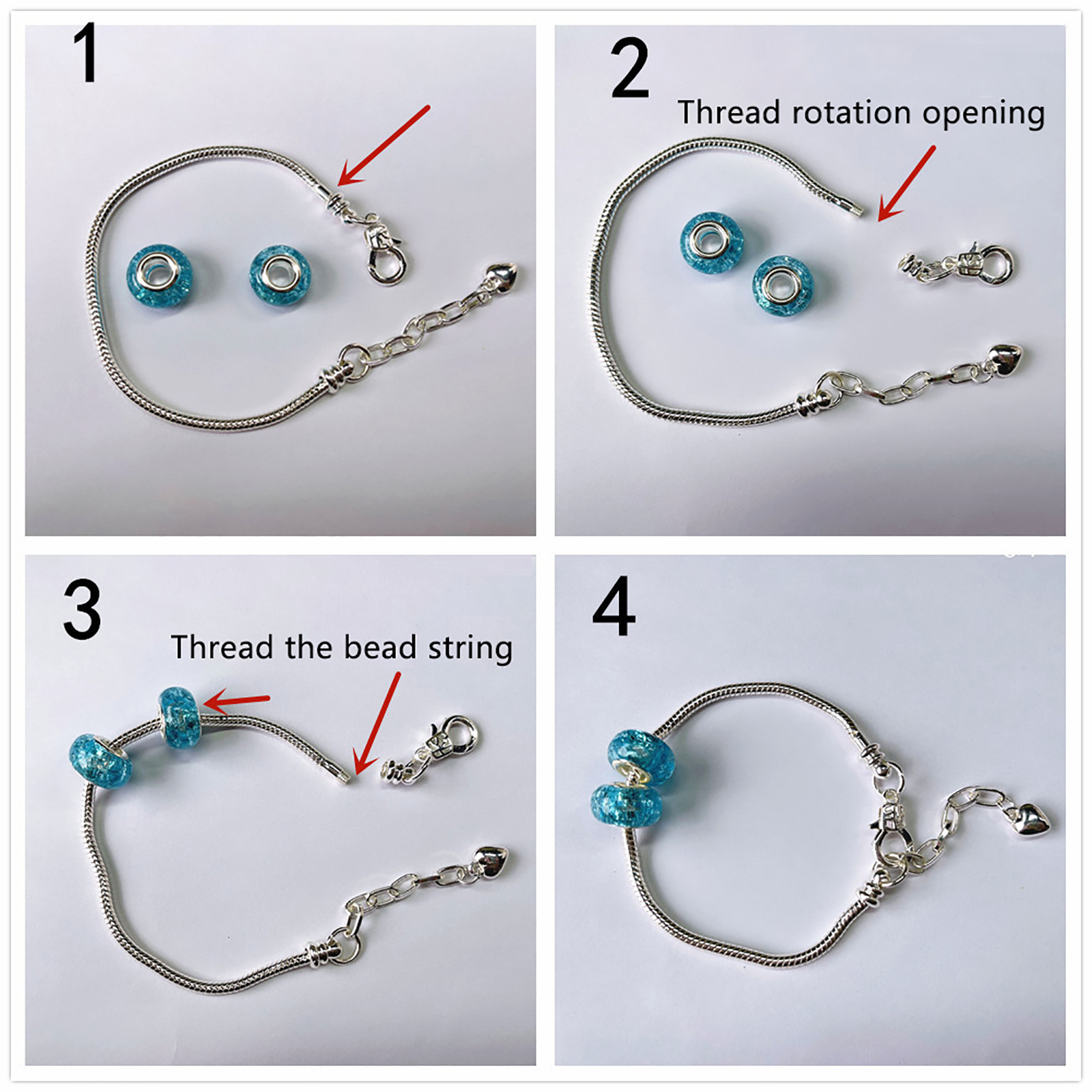 1

2

Thread rotation opening

3

Thread the bead string

4