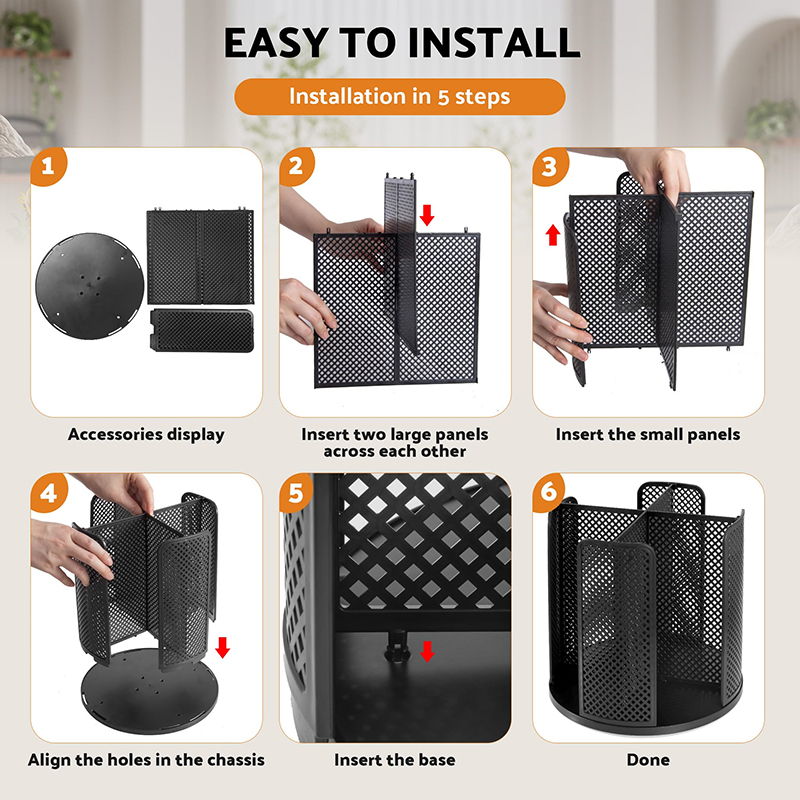 EASY TO INSTALL

Installation in 5 steps

1

Accessories display

2

Insert two large panels across each other

3

Insert the small panels

4

Align the holes in the chassis

5

Insert the base

6

Done