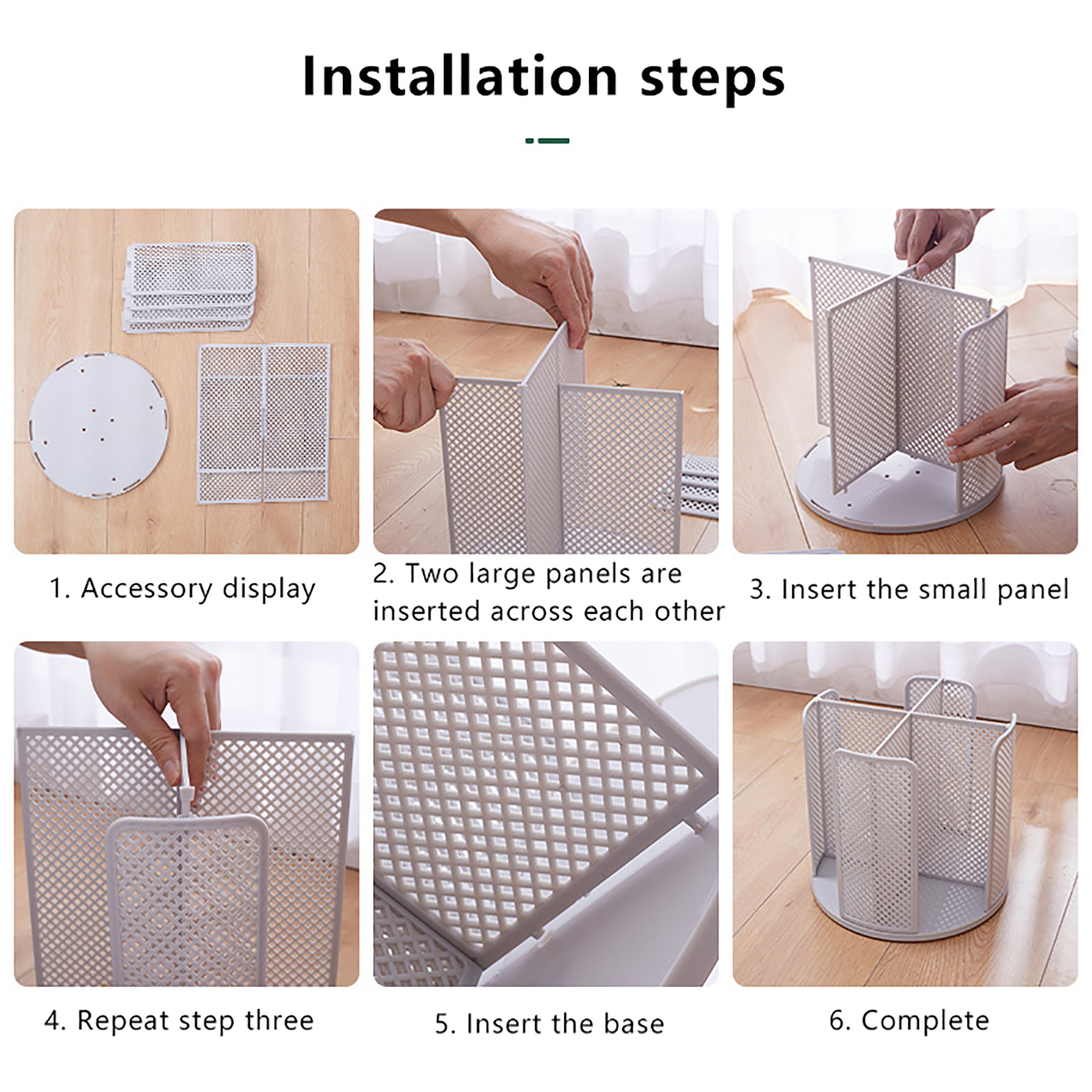 Installation steps

1. Accessory display

2. Two large panels are inserted across each other

3. Insert the small panel

4. Repeat step three

5. Insert the base

6. Complete