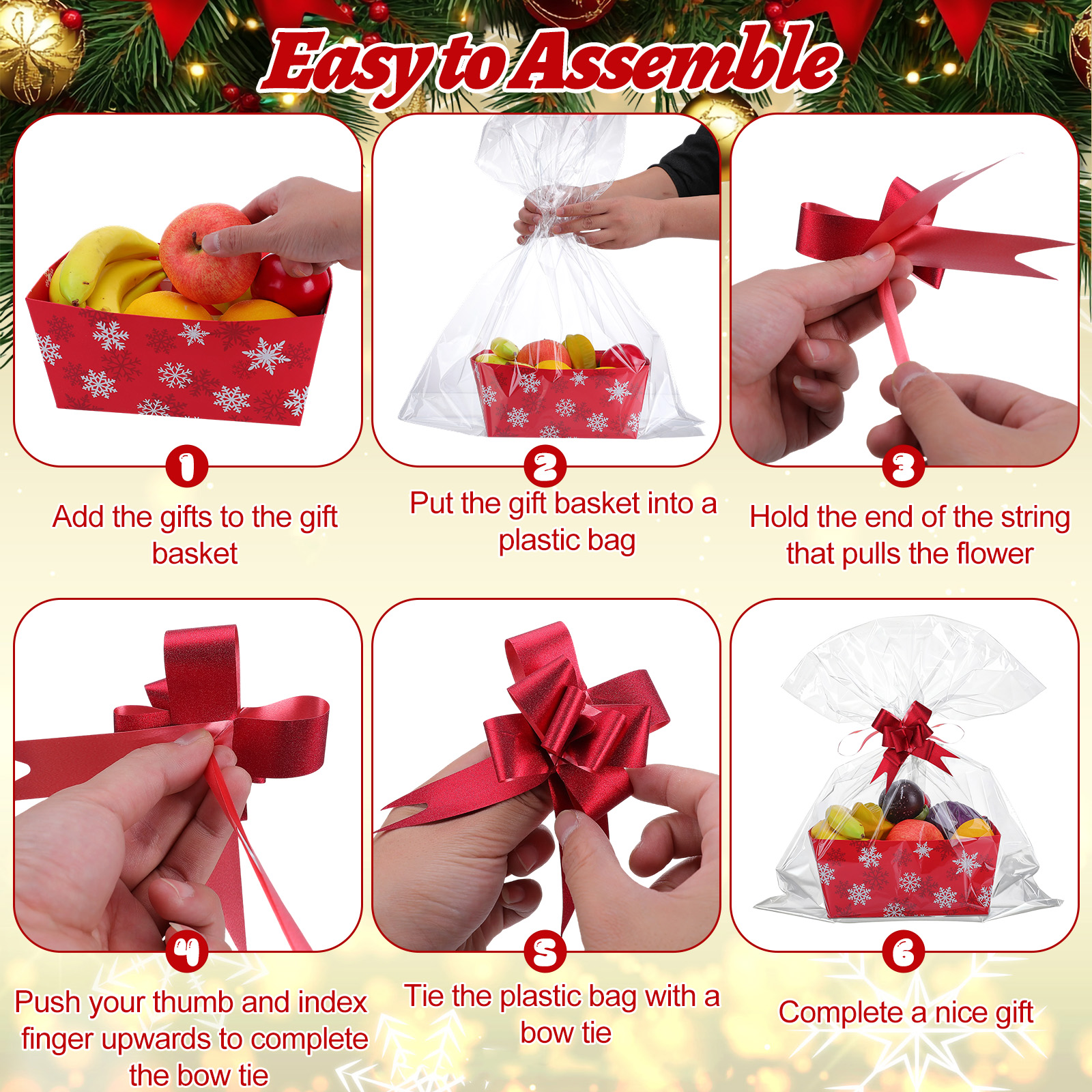 Easy to Assemble

1
Add the gifts to the gift basket

2
Put the gift basket into a plastic bag

3
Hold the end of the string that pulls the flower

4
Push your thumb and index finger upwards to complete the bow tie

5
Tie the plastic bag with a bow tie

6
Complete a nice gift