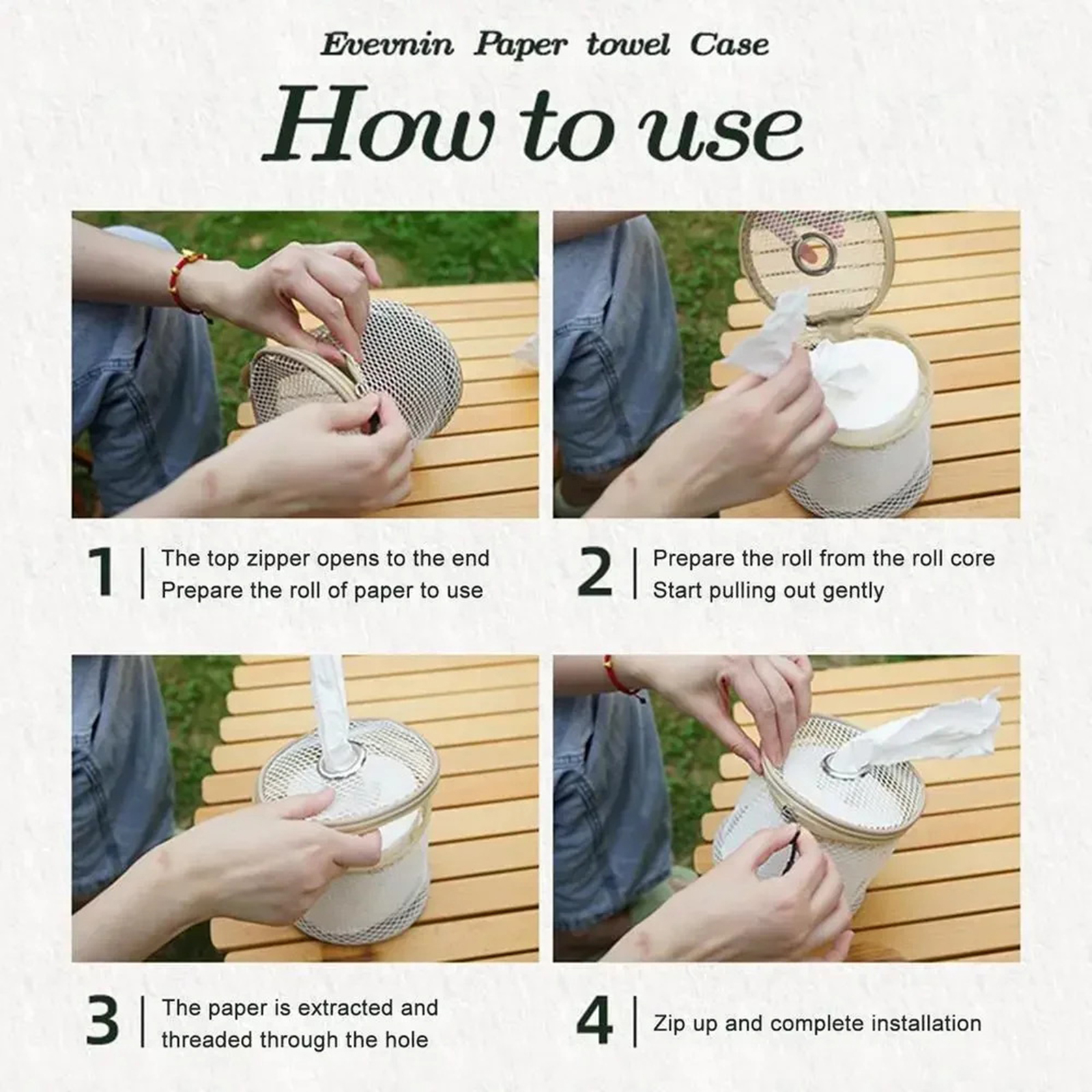 Evevnin Paper towel Case

How to use

1 | The top zipper opens to the end
Prepare the roll of paper to use

2 | Prepare the roll from the roll core
Start pulling out gently

3 | The paper is extracted and
threaded through the hole

4 | Zip up and complete installation