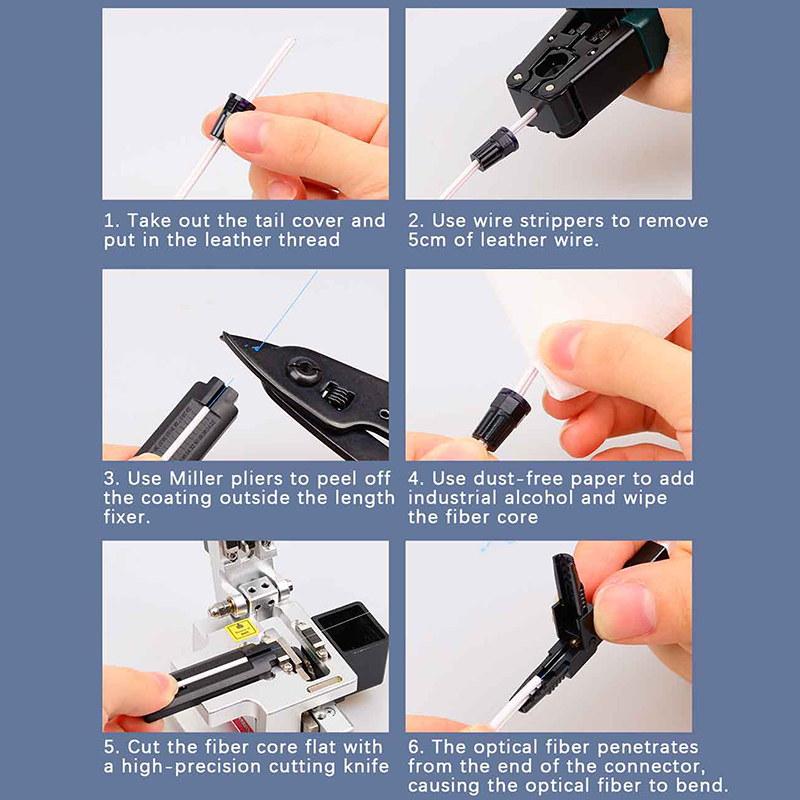 1. Take out the tail cover and put in the leather thread

2. Use wire strippers to remove 5cm of leather wire.

3. Use Miller pliers to peel off the coating outside the length fixer.

4. Use dust-free paper to add industrial alcohol and wipe the fiber core

5. Cut the fiber core flat with a high-precision cutting knife

6. The optical fiber penetrates from the end of the connector, causing the optical fiber to bend.