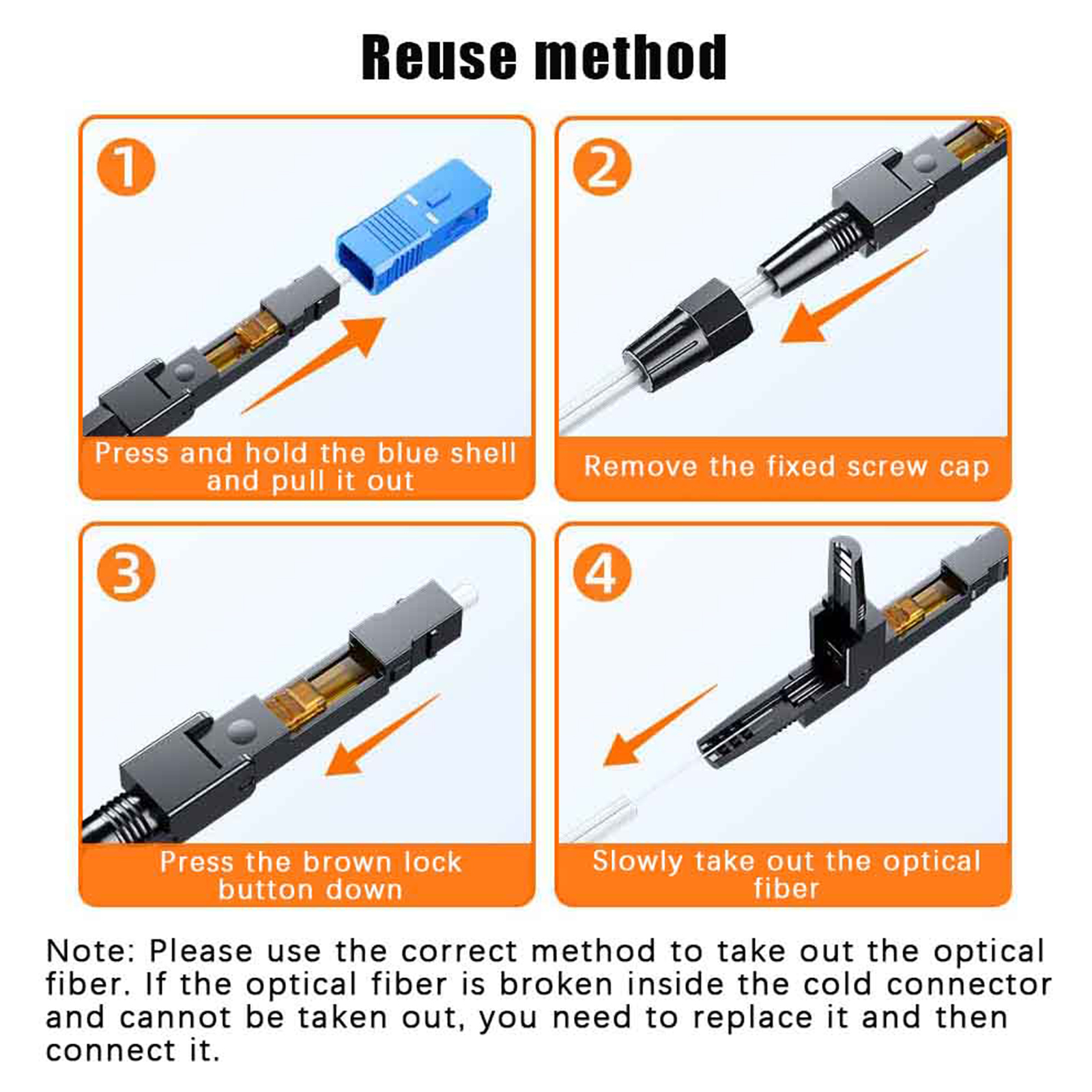 Reuse method

1
Press and hold the blue shell and pull it out

2
Remove the fixed screw cap

3
Press the brown lock button down

4
Slowly take out the optical fiber

Note: Please use the correct method to take out the optical fiber. If the optical fiber is broken inside the cold connector and cannot be taken out, you need to replace it and then connect it.