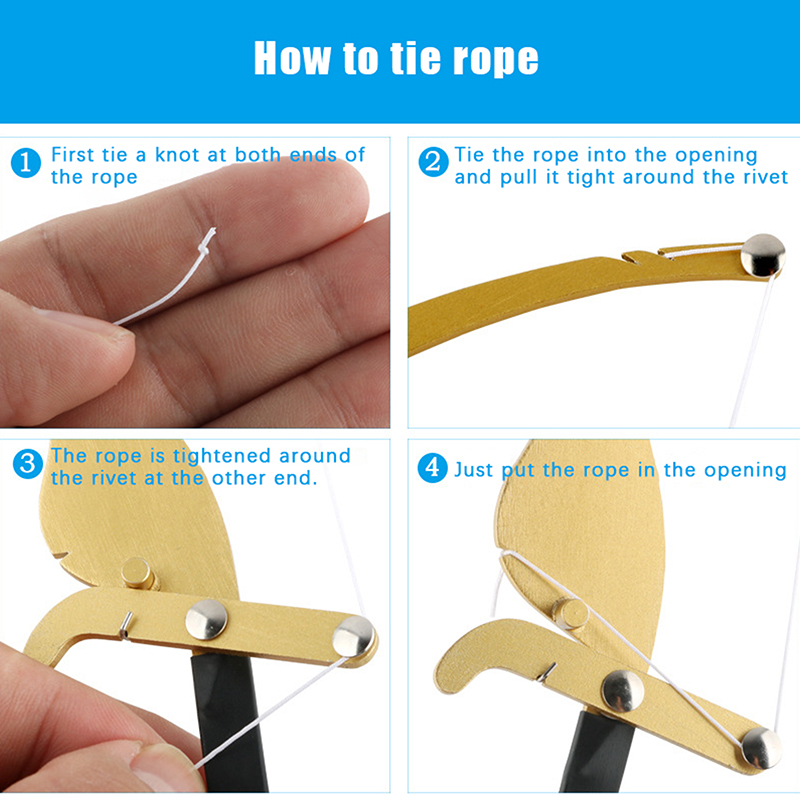 How to tie rope

1 First tie a knot at both ends of the rope

2 Tie the rope into the opening and pull it tight around the rivet

3 The rope is tightened around the rivet at the other end.

4 Just put the rope in the opening