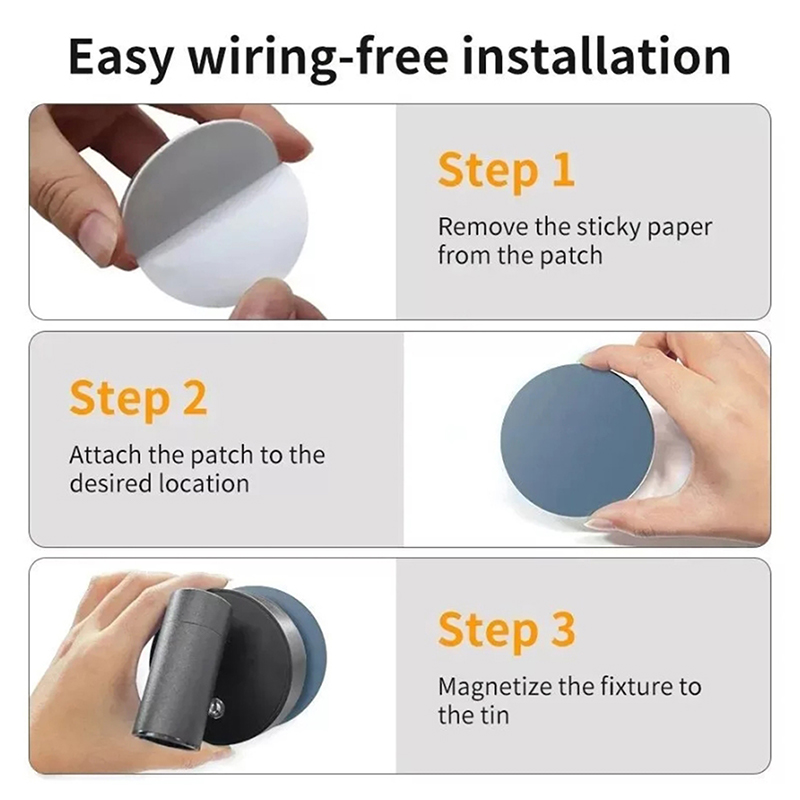 Easy wiring-free installation

Step 1

Remove the sticky paper from the patch

Step 2

Attach the patch to the desired location

Step 3

Magnetize the fixture to the tin