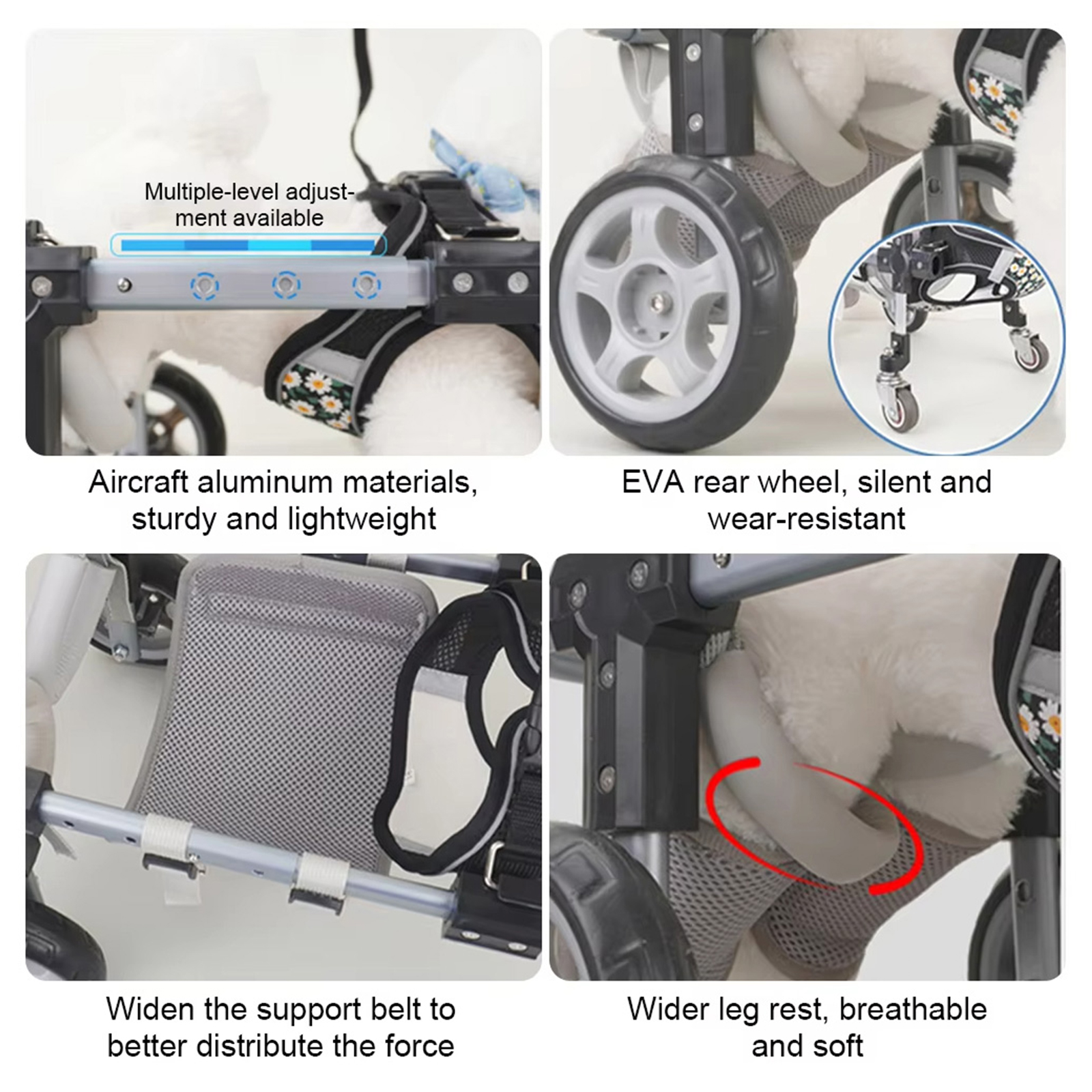 Multiple-level adjustment available

Aircraft aluminum materials, sturdy and lightweight

EVA rear wheel, silent and wear-resistant

Widen the support belt to better distribute the force

Wider leg rest, breathable and soft