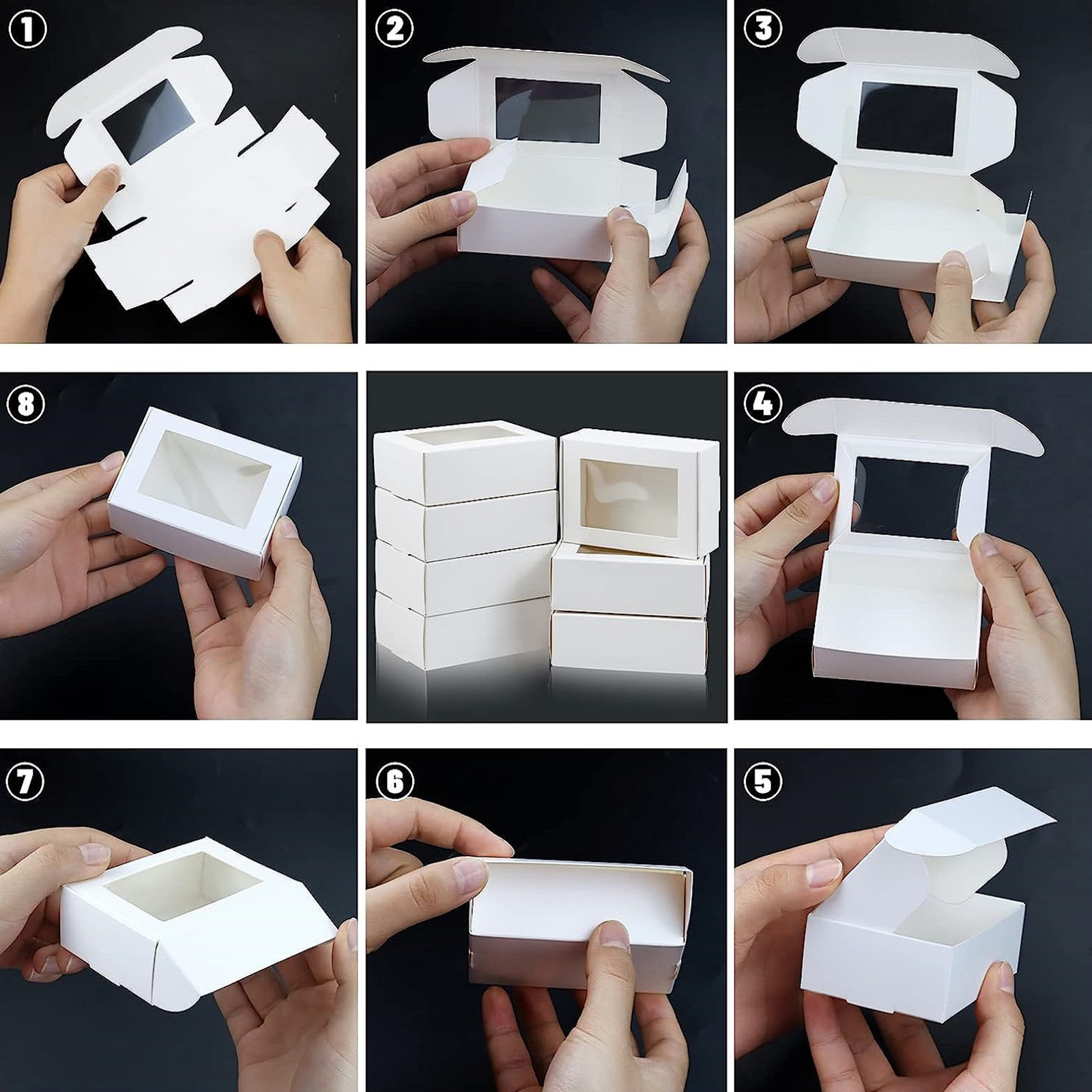 1
2
3
8
4
7
6
5