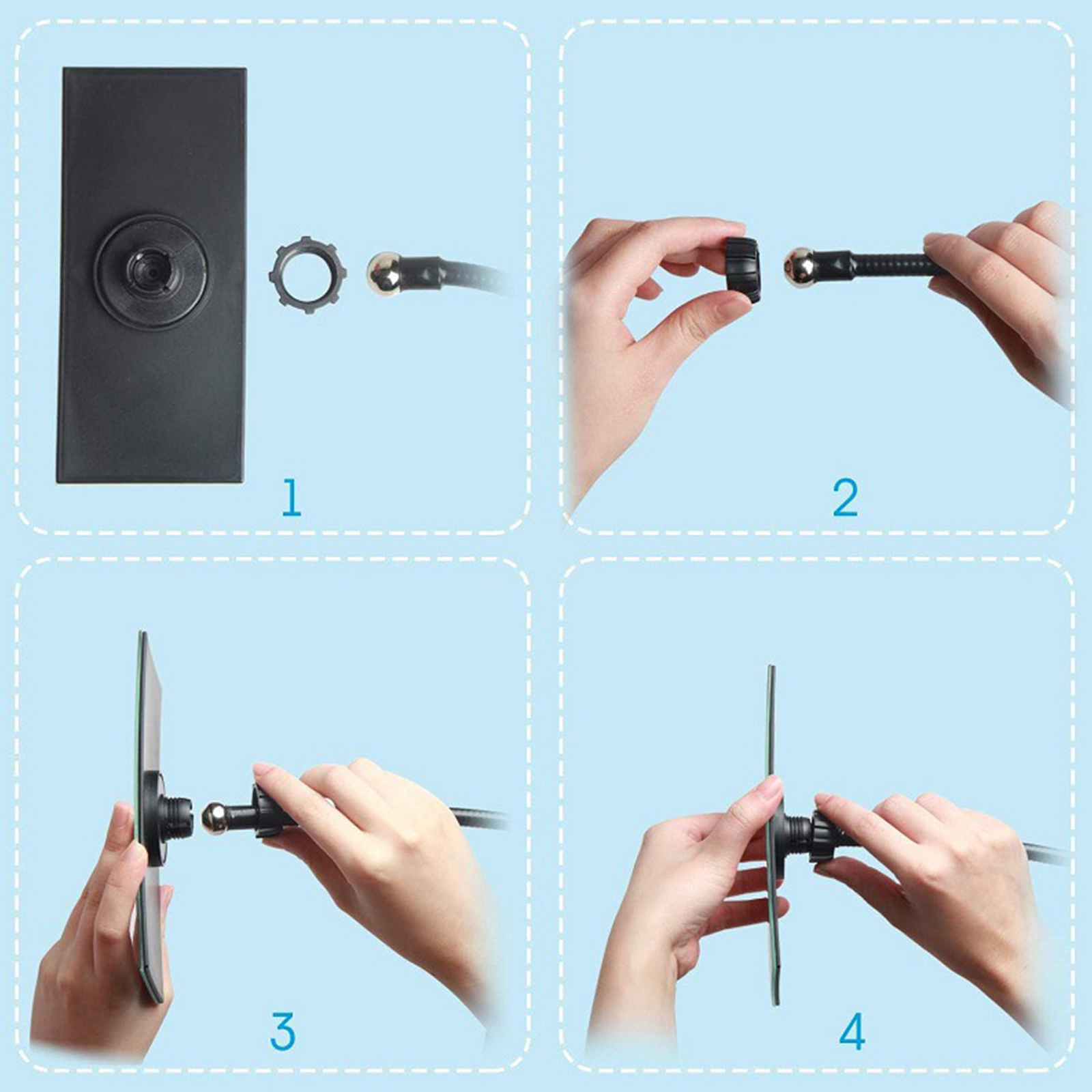 1

2

3

4