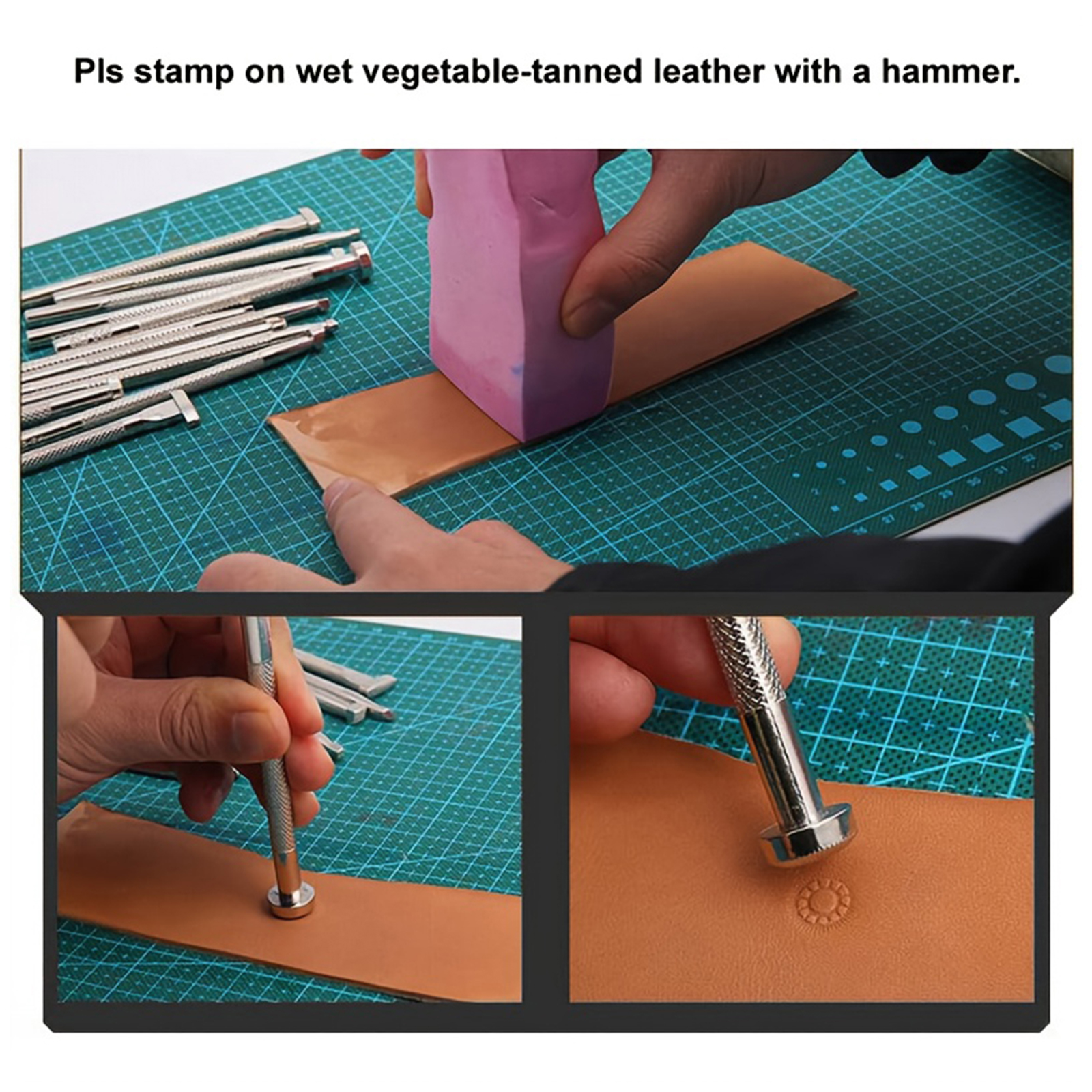 Pls stamp on wet vegetable-tanned leather with a hammer.