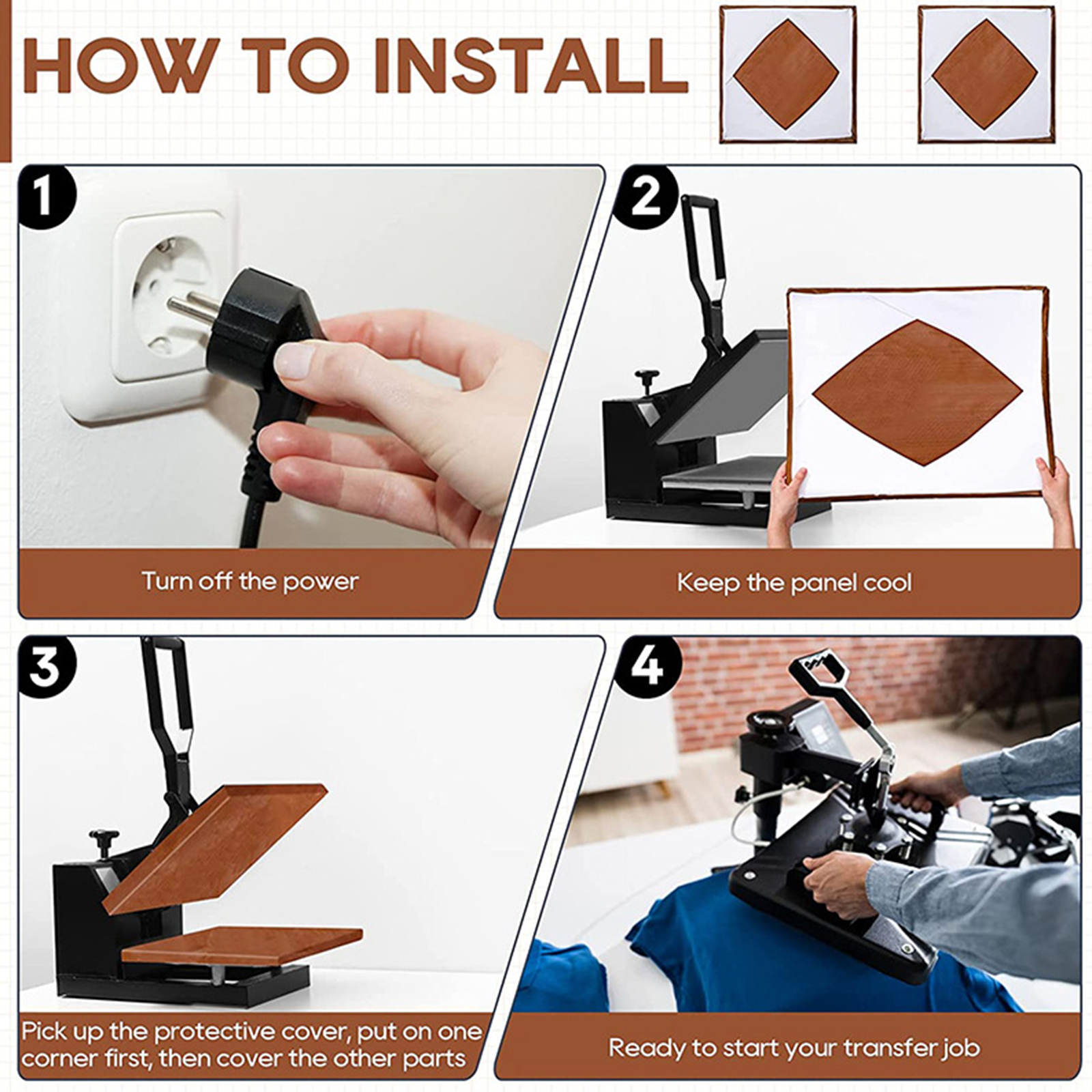 HOW TO INSTALL

1

Turn off the power

2

Keep the panel cool

3

Pick up the protective cover, put on one corner first, then cover the other parts

4

Ready to start your transfer job