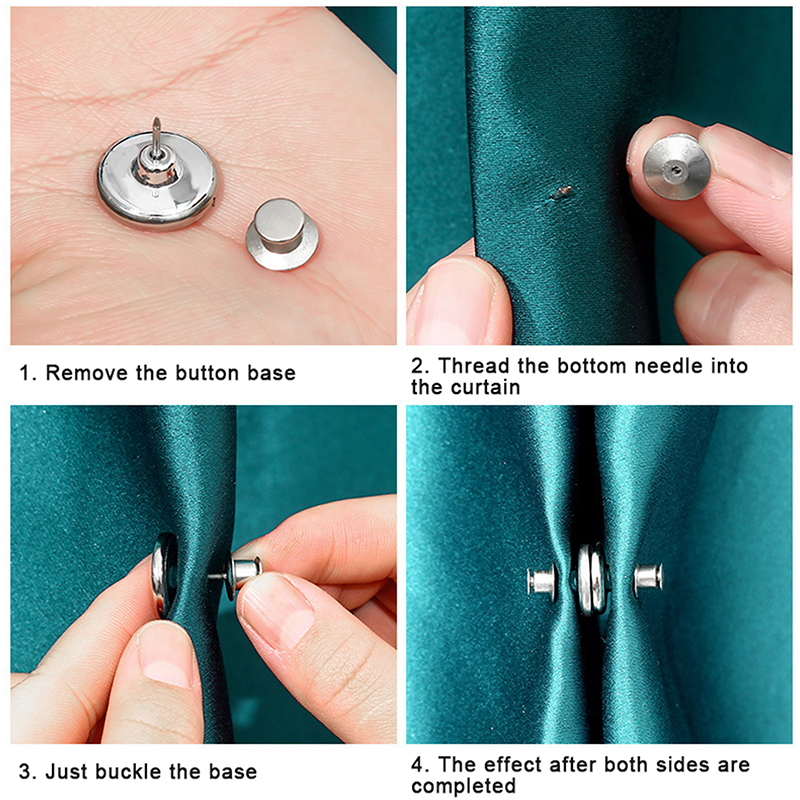 1. Remove the button base

2. Thread the bottom needle into the curtain

3. Just buckle the base

4. The effect after both sides are completed