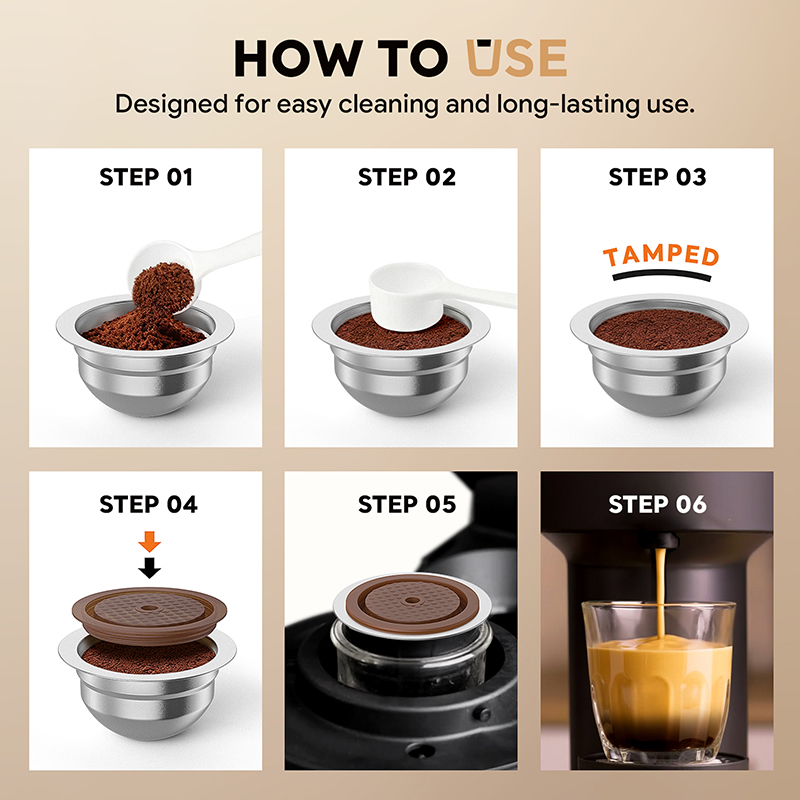 HOW TO USE

Designed for easy cleaning and long-lasting use.

STEP 01

STEP 02

STEP 03

TAMPED

STEP 04

STEP 05

STEP 06