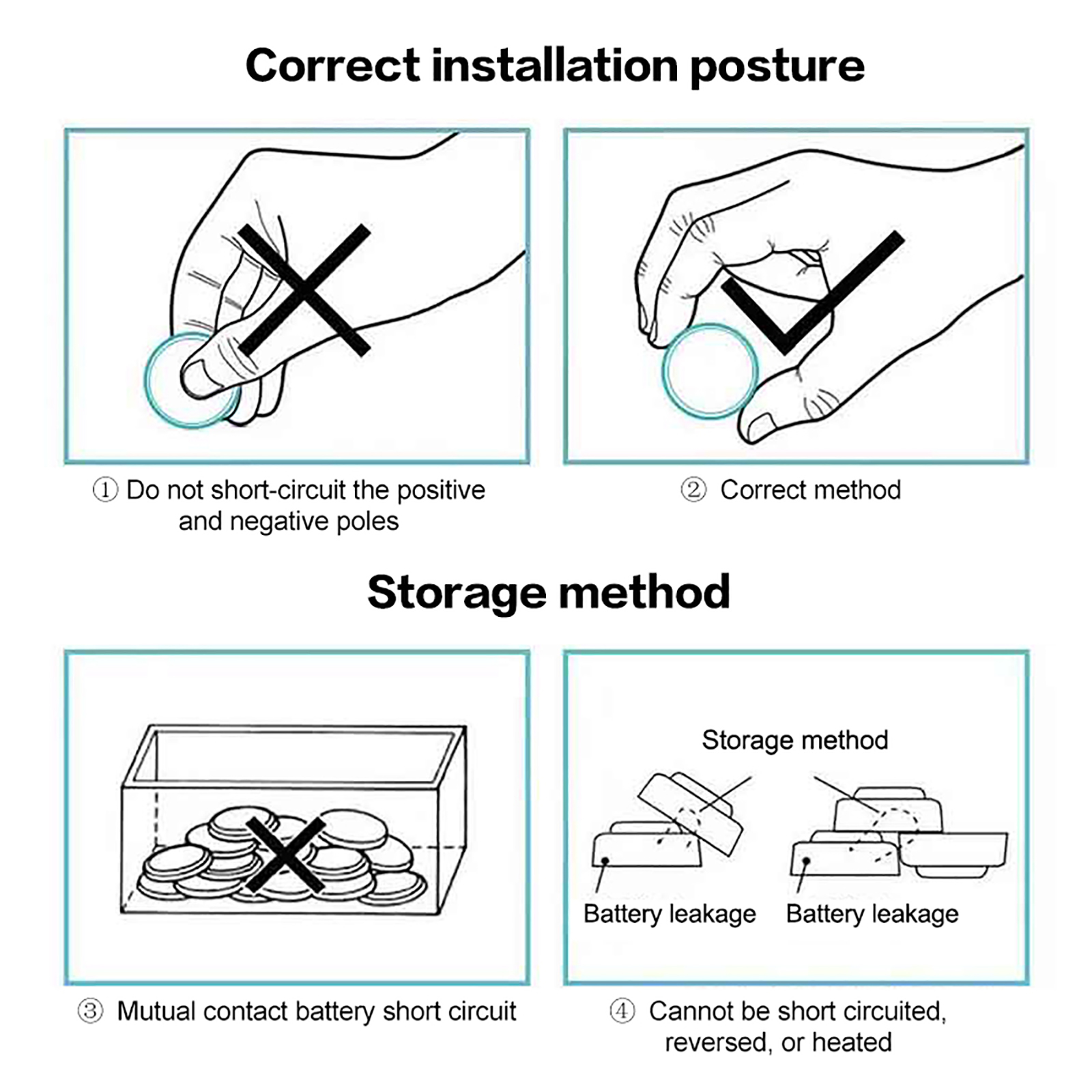 Correct installation posture

① Do not short-circuit the positive and negative poles

② Correct method

Storage method

Storage method

Battery leakage

Battery leakage

③ Mutual contact battery short circuit

④ Cannot be short circuited, reversed, or heated