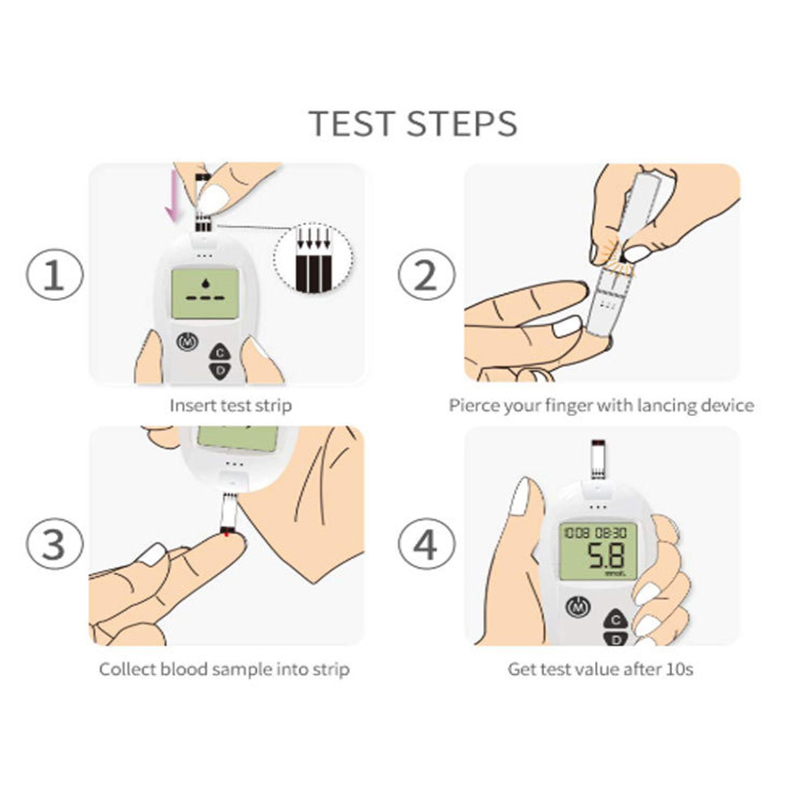 TEST STEPS

1

M
C
D

Insert test strip

2

Pierce your finger with lancing device

3

Collect blood sample into strip

4

10:08 08:30
5.8
mmol/L

M
C
D

Get test value after 10s