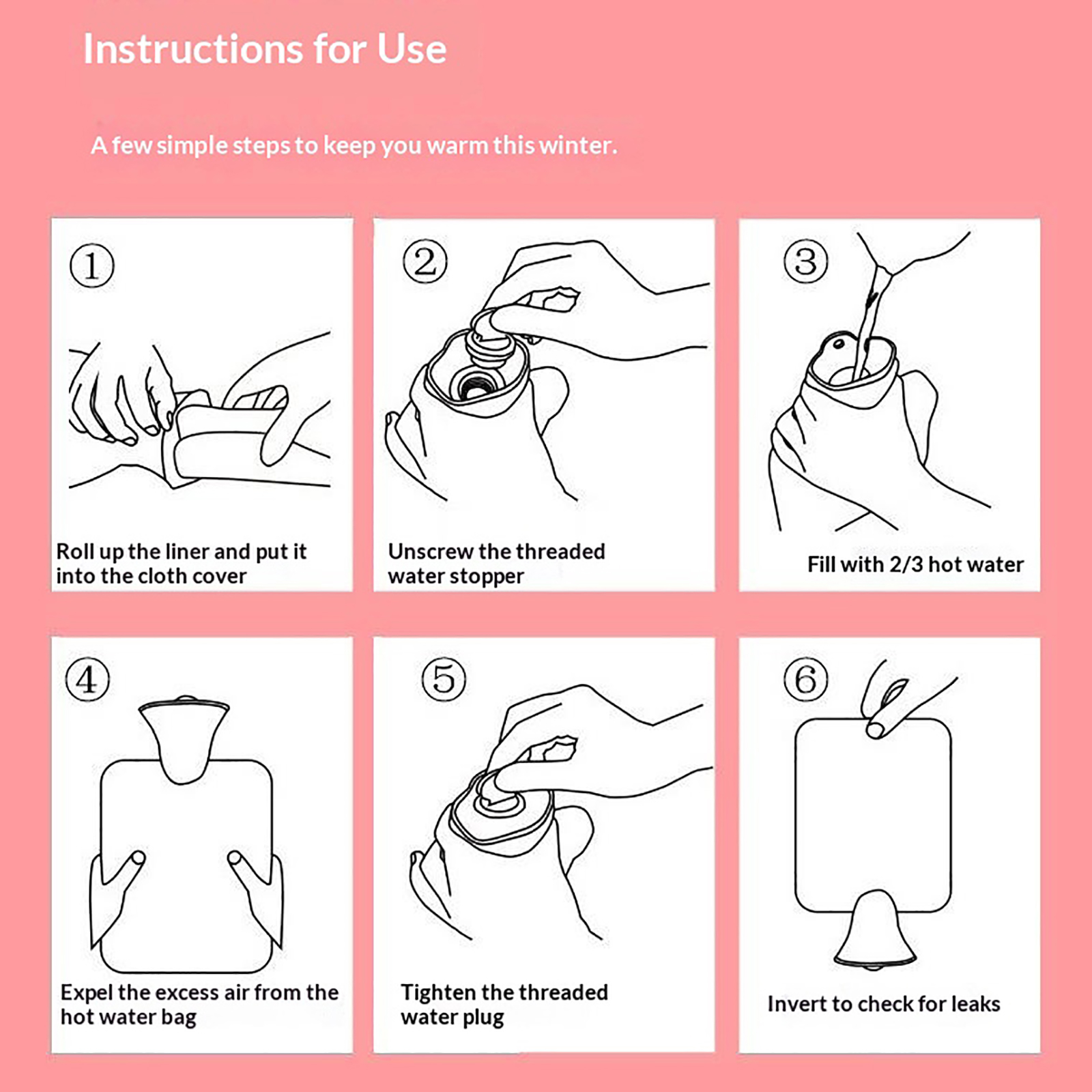 Instructions for Use

A few simple steps to keep you warm this winter.

①
Roll up the liner and put it into the cloth cover

②
Unscrew the threaded water stopper

③
Fill with 2/3 hot water

④
Expel the excess air from the hot water bag

⑤
Tighten the threaded water plug

⑥
Invert to check for leaks