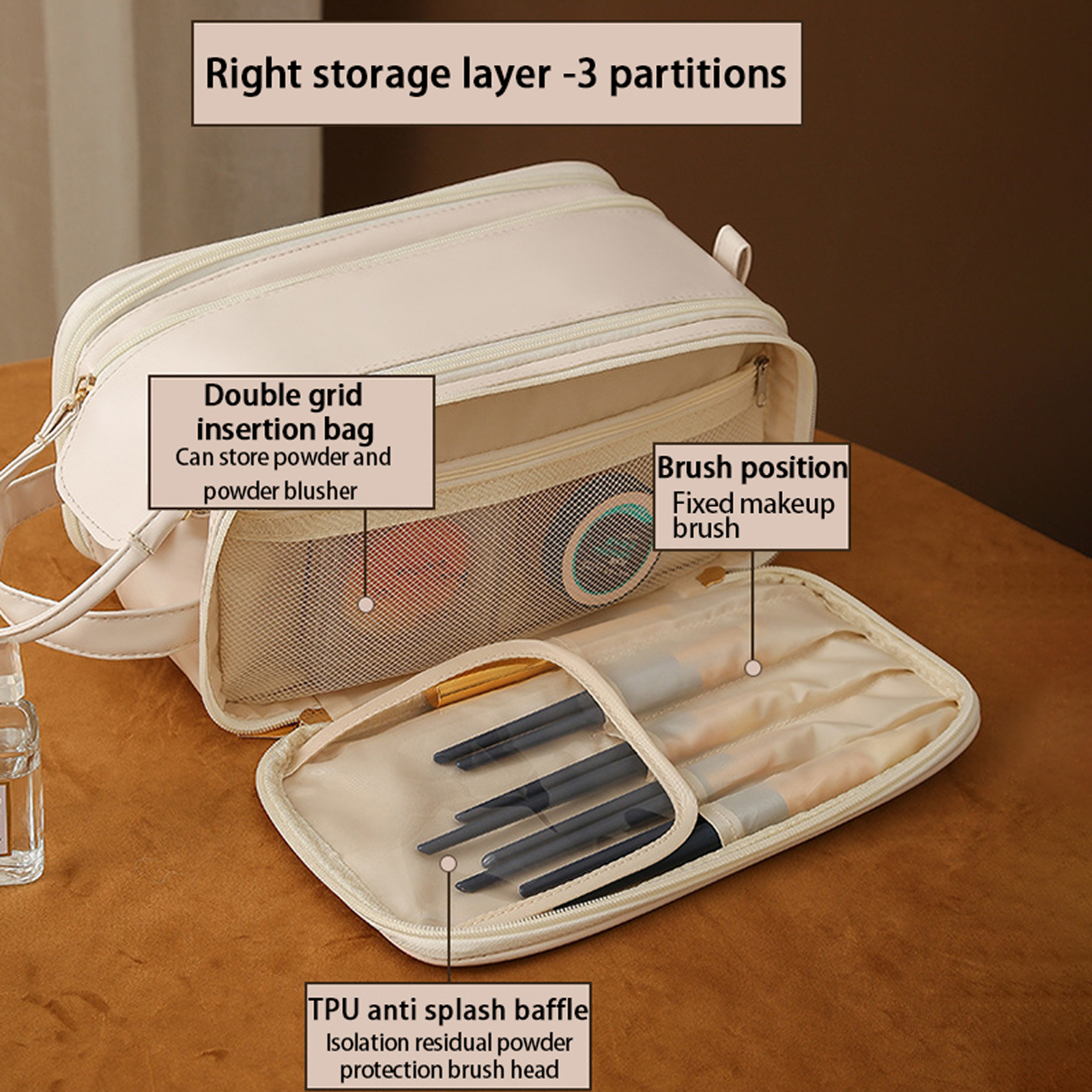 Right storage layer -3 partitions

Double grid insertion bag
Can store powder and powder blusher

Brush position
Fixed makeup brush

TPU anti splash baffle
Isolation residual powder protection brush head