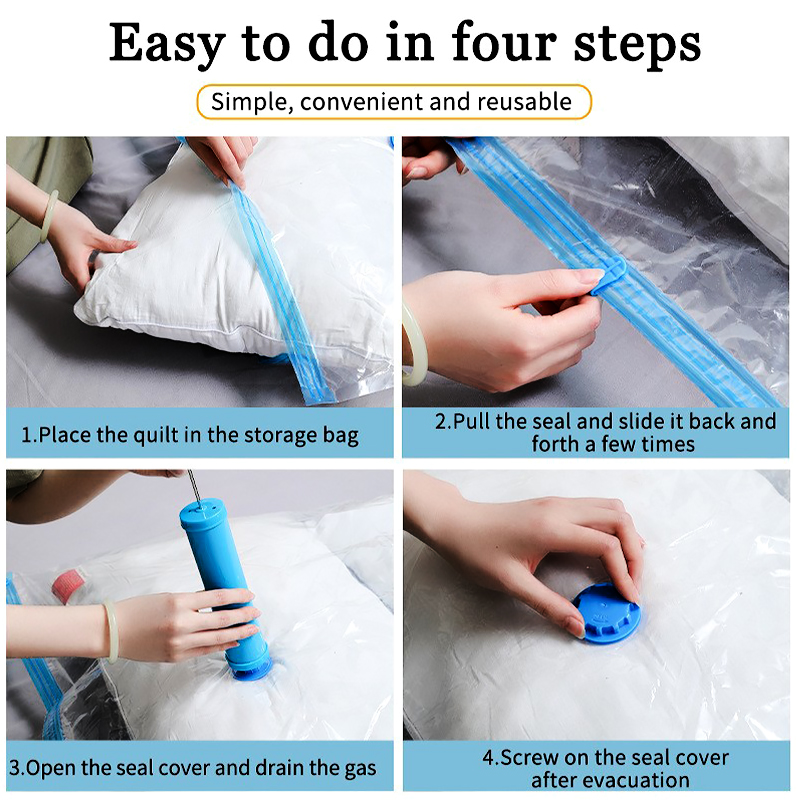 Easy to do in four steps

Simple, convenient and reusable

1.Place the quilt in the storage bag

2.Pull the seal and slide it back and forth a few times

3.Open the seal cover and drain the gas

4.Screw on the seal cover after evacuation