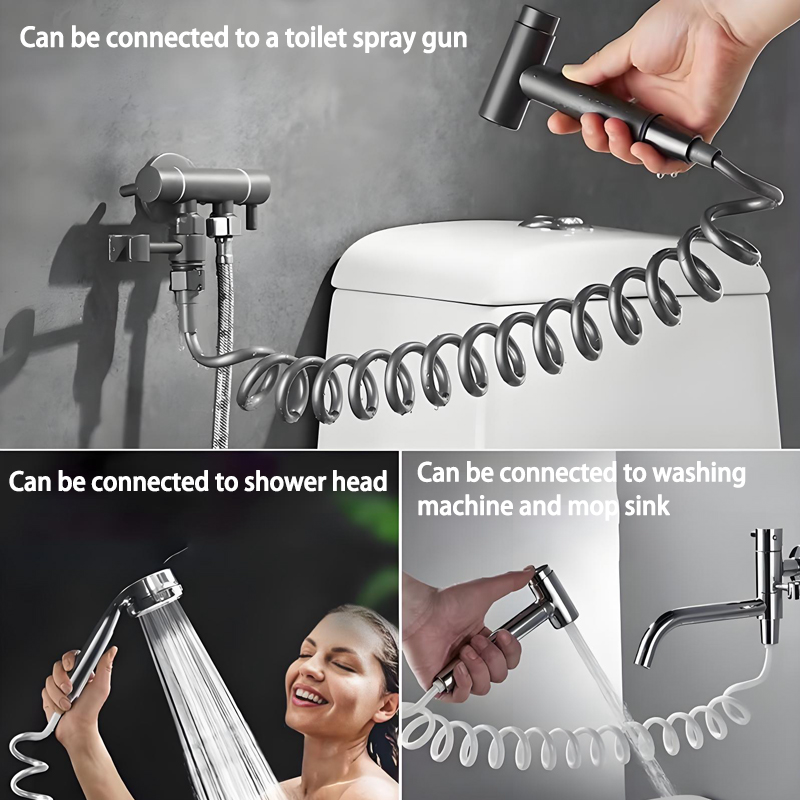 Can be connected to a toilet spray gun

Can be connected to shower head

Can be connected to washing machine and mop sink