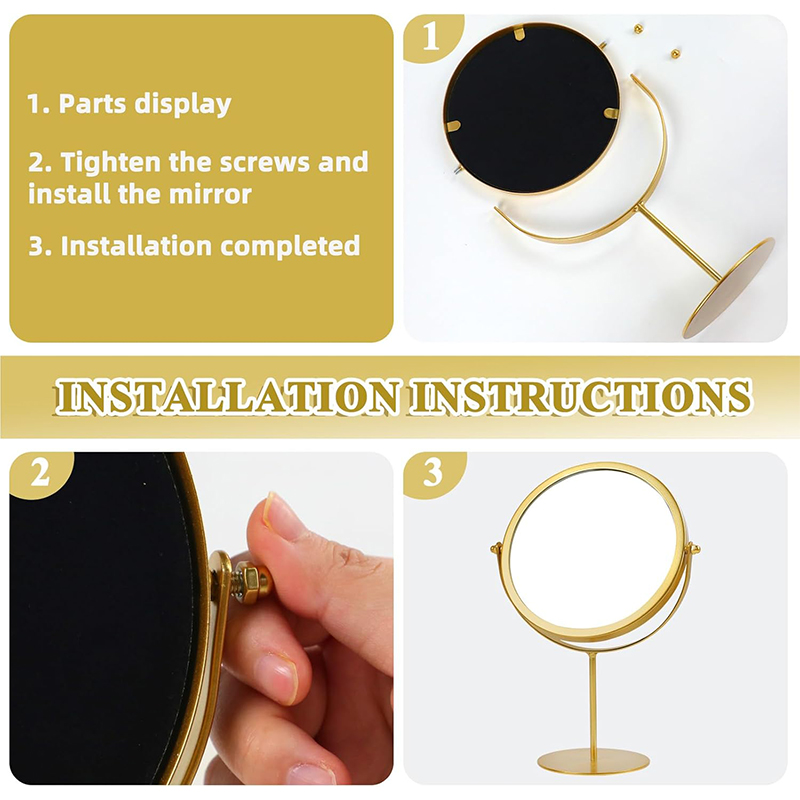 1. Parts display

2. Tighten the screws and install the mirror

3. Installation completed

1

INSTALLATION INSTRUCTIONS

2

3